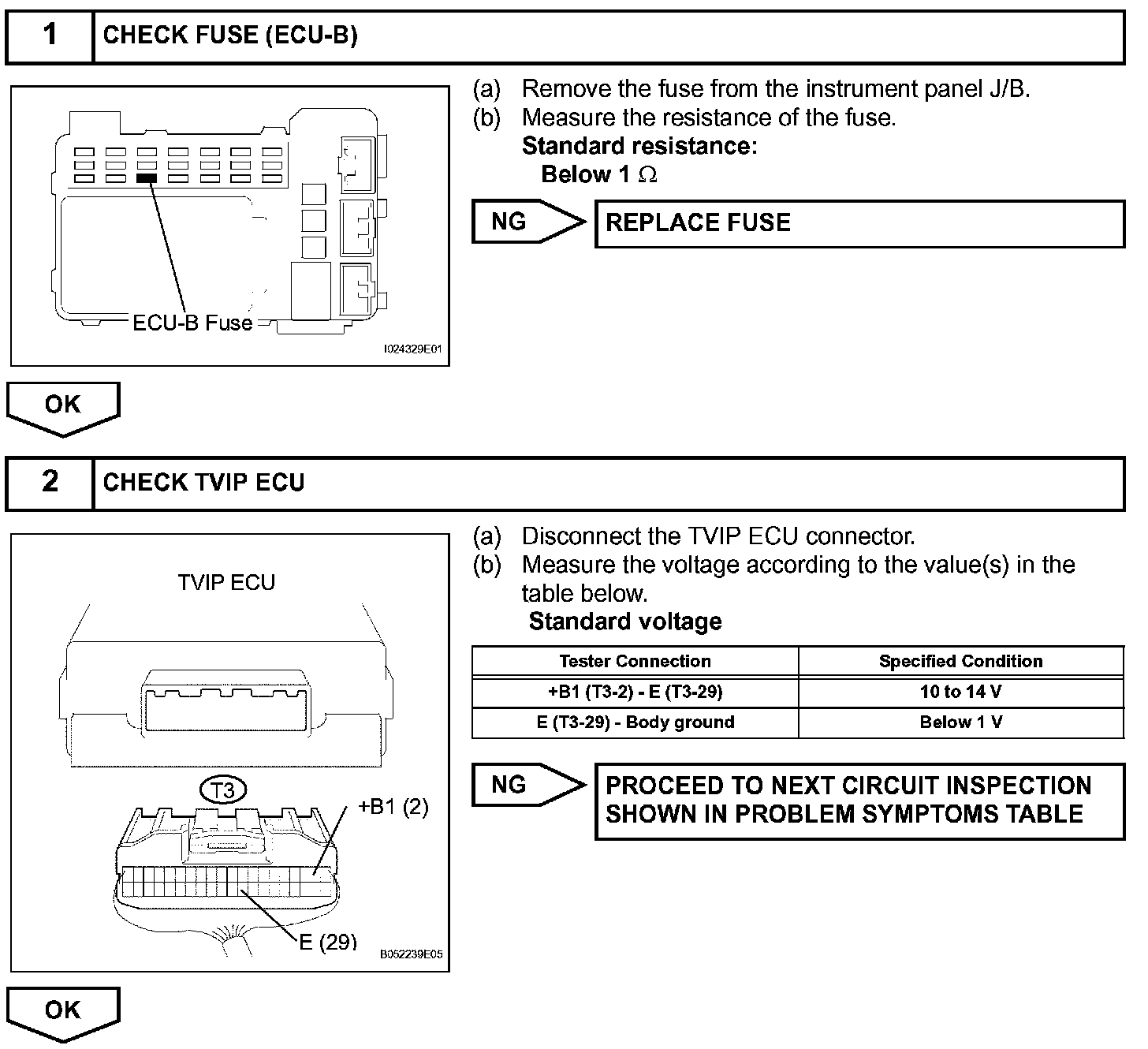 1 CHECK FUSE (ECU-B)

ECU-B Fuse

I024329E01

(a) Remove the fuse from the instrument panel J/B.
(b) Measure the resistance of the fuse.
Standard resistance:
Below 1 $\Omega$

NG

REPLACE FUSE

OK

2 CHECK TVIP ECU

TVIP ECU

T3

+B1 (2)

E (29)

B052239E05

(a) Disconnect the TVIP ECU connector.
(b) Measure the voltage according to the value(s) in the table below.
Standard voltage

| Tester Connection | Specified Condition |
|---|---|
| +B1 (T3-2) - E (T3-29) | 10 to 14 V |
| E (T3-29) - Body ground | Below 1 V |

NG

PROCEED TO NEXT CIRCUIT INSPECTION SHOWN IN PROBLEM SYMPTOMS TABLE

OK