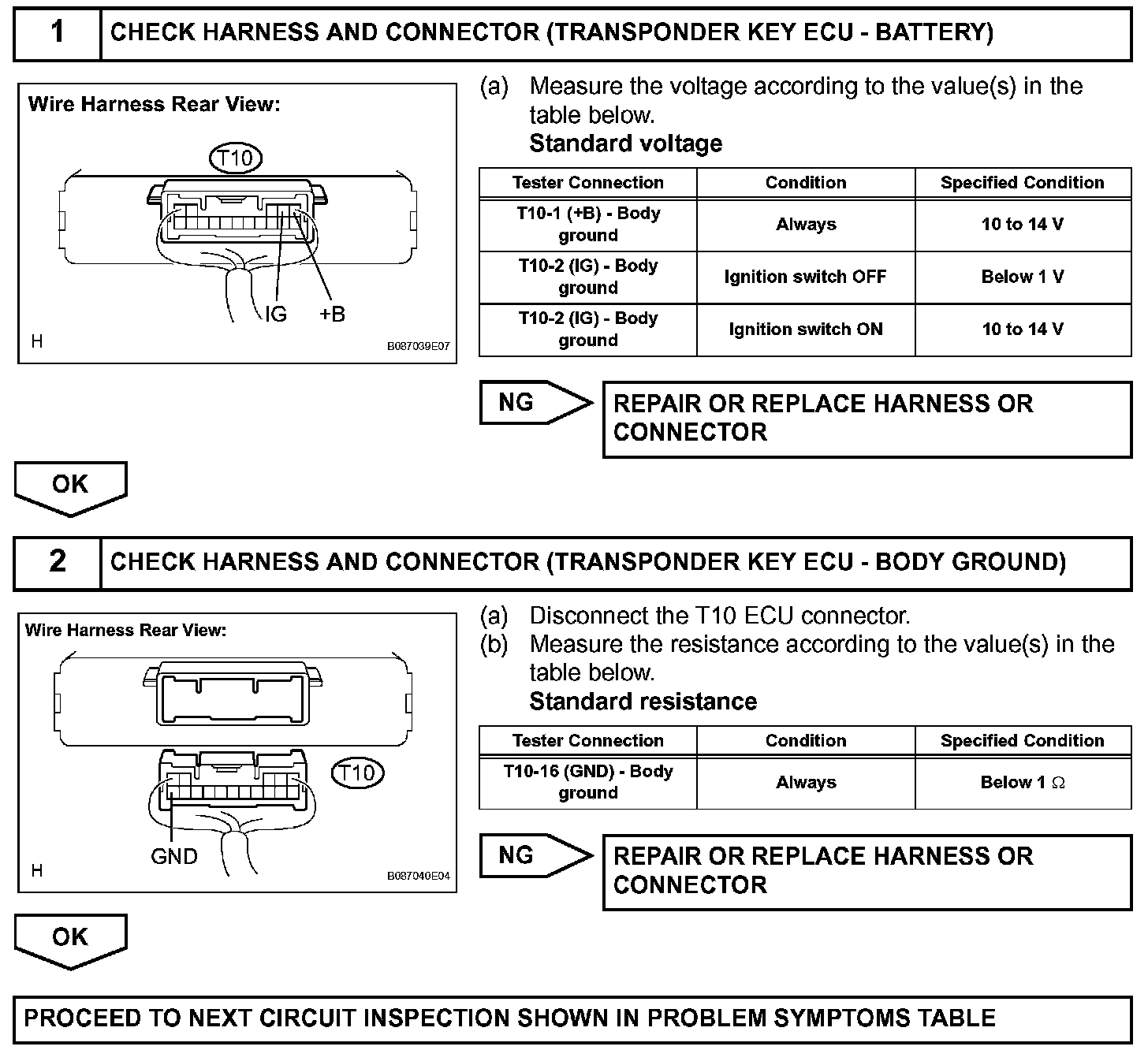 1 CHECK HARNESS AND CONNECTOR (TRANSPONDER KEY ECU - BATTERY)

Wire Harness Rear View:

T10

IG +B

H B087039E07

(a) Measure the voltage according to the value(s) in the table below.
Standard voltage

| Tester Connection | Condition | Specified Condition |
|---|---|---|
| T10-1 (+B) - Body ground | Always | 10 to 14 V |
| T10-2 (IG) - Body ground | Ignition switch OFF | Below 1 V |
| T10-2 (IG) - Body ground | Ignition switch ON | 10 to 14 V |

NG

REPAIR OR REPLACE HARNESS OR CONNECTOR

OK

2 CHECK HARNESS AND CONNECTOR (TRANSPONDER KEY ECU - BODY GROUND)

Wire Harness Rear View:

T10

GND

H B087040E04

(a) Disconnect the T10 ECU connector.
(b) Measure the resistance according to the value(s) in the table below.
Standard resistance

| Tester Connection | Condition | Specified Condition |
|---|---|---|
| T10-16 (GND) - Body ground | Always | Below 1 $\Omega$ |

NG

REPAIR OR REPLACE HARNESS OR CONNECTOR

OK

PROCEED TO NEXT CIRCUIT INSPECTION SHOWN IN PROBLEM SYMPTOMS TABLE