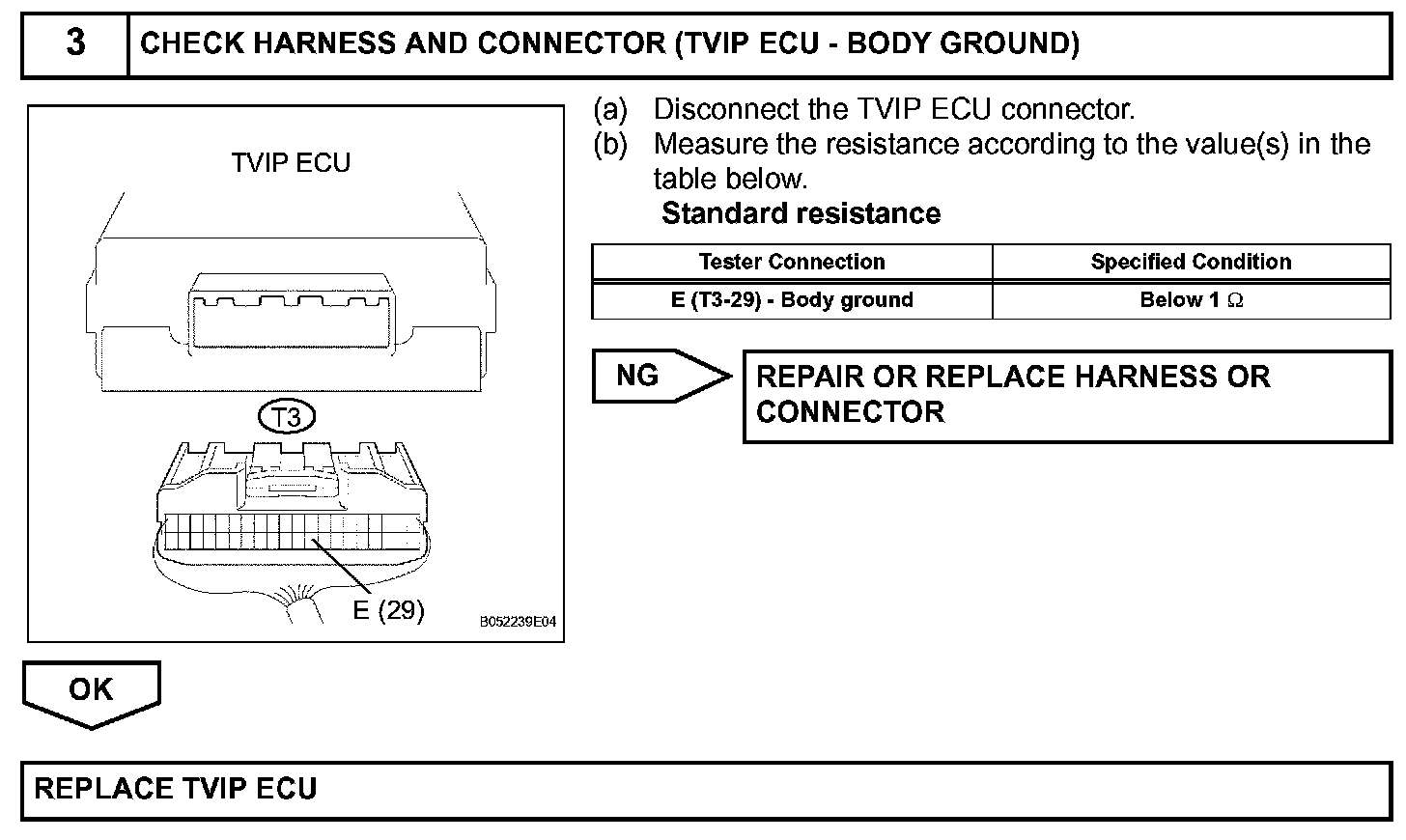 3 CHECK HARNESS AND CONNECTOR (TVIP ECU - BODY GROUND)

TVIP ECU

T3

E (29)

B052239E04

(a) Disconnect the TVIP ECU connector.
(b) Measure the resistance according to the value(s) in the table below.

Standard resistance

| Tester Connection | Specified Condition |
|---|---|
| E (T3-29) - Body ground | Below 1 $\Omega$ |

NG

REPAIR OR REPLACE HARNESS OR CONNECTOR

OK

REPLACE TVIP ECU