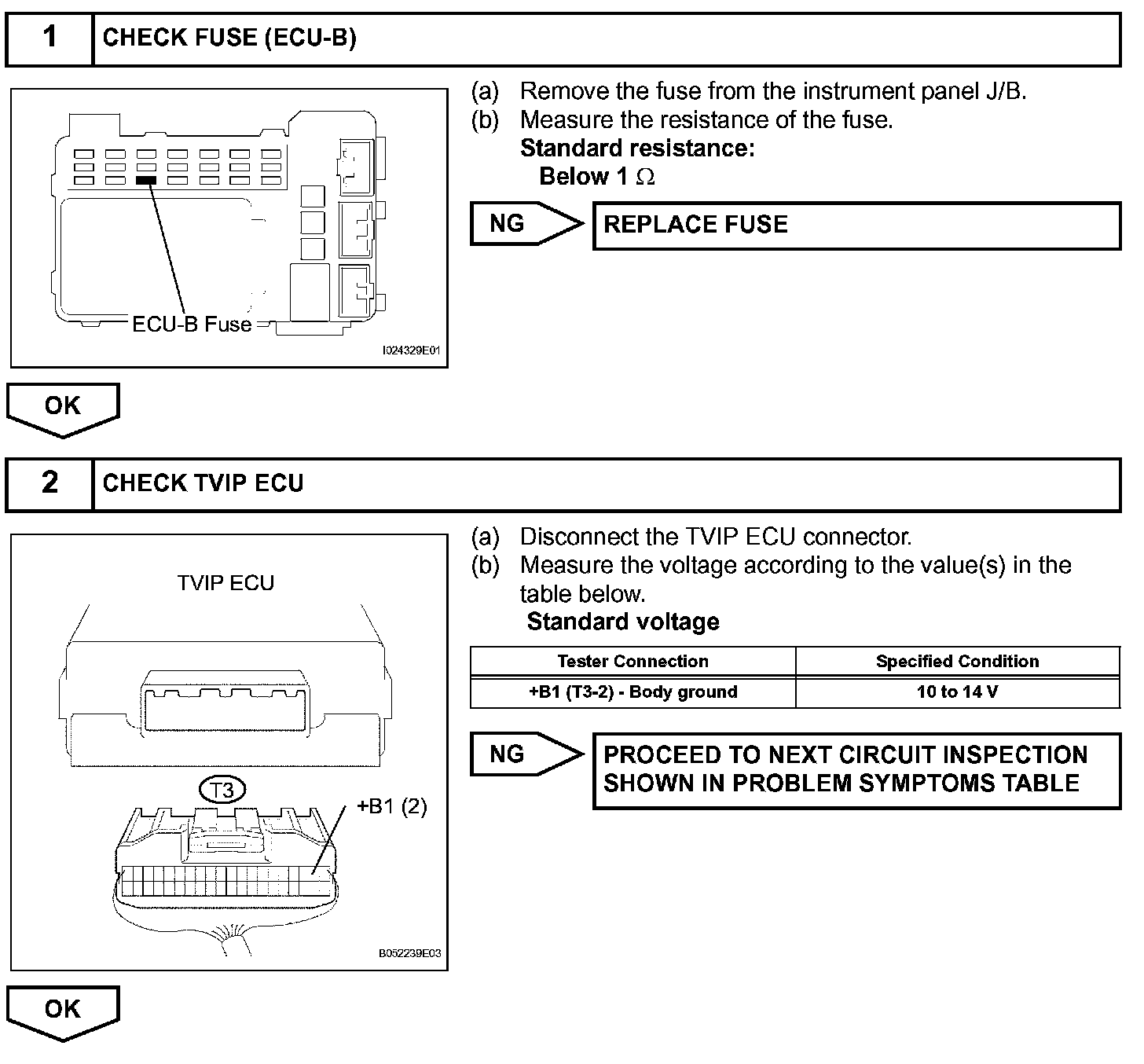 1 CHECK FUSE (ECU-B)

ECU-B Fuse

I024329E01

(a) Remove the fuse from the instrument panel J/B.
(b) Measure the resistance of the fuse.
Standard resistance:
Below 1 $\Omega$

NG

REPLACE FUSE

OK

2 CHECK TVIP ECU

TVIP ECU

T3

+B1 (2)

B052239E03

(a) Disconnect the TVIP ECU connector.
(b) Measure the voltage according to the value(s) in the table below.
Standard voltage

| Tester Connection | Specified Condition |
|---|---|
| +B1 (T3-2) - Body ground | 10 to 14 V |

NG

PROCEED TO NEXT CIRCUIT INSPECTION SHOWN IN PROBLEM SYMPTOMS TABLE

OK