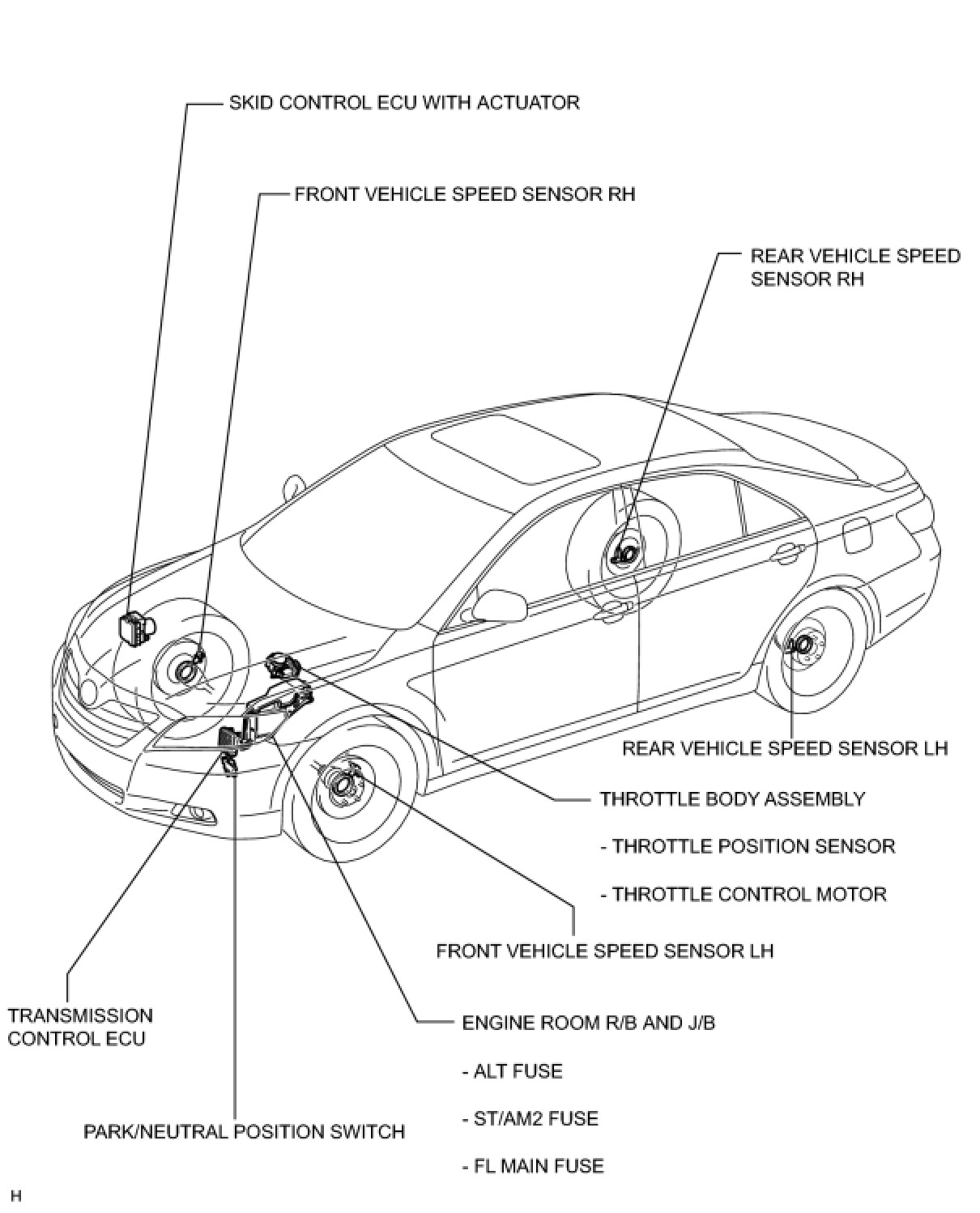 SKID CONTROL ECU WITH ACTUATOR

FRONT VEHICLE SPEED SENSOR RH

REAR VEHICLE SPEED SENSOR RH

REAR VEHICLE SPEED SENSOR LH

THROTTLE BODY ASSEMBLY

- THROTTLE POSITION SENSOR

- THROTTLE CONTROL MOTOR

FRONT VEHICLE SPEED SENSOR LH

TRANSMISSION CONTROL ECU

ENGINE ROOM R/B AND J/B

- ALT FUSE

- ST/AM2 FUSE

- FL MAIN FUSE

PARK/NEUTRAL POSITION SWITCH

H