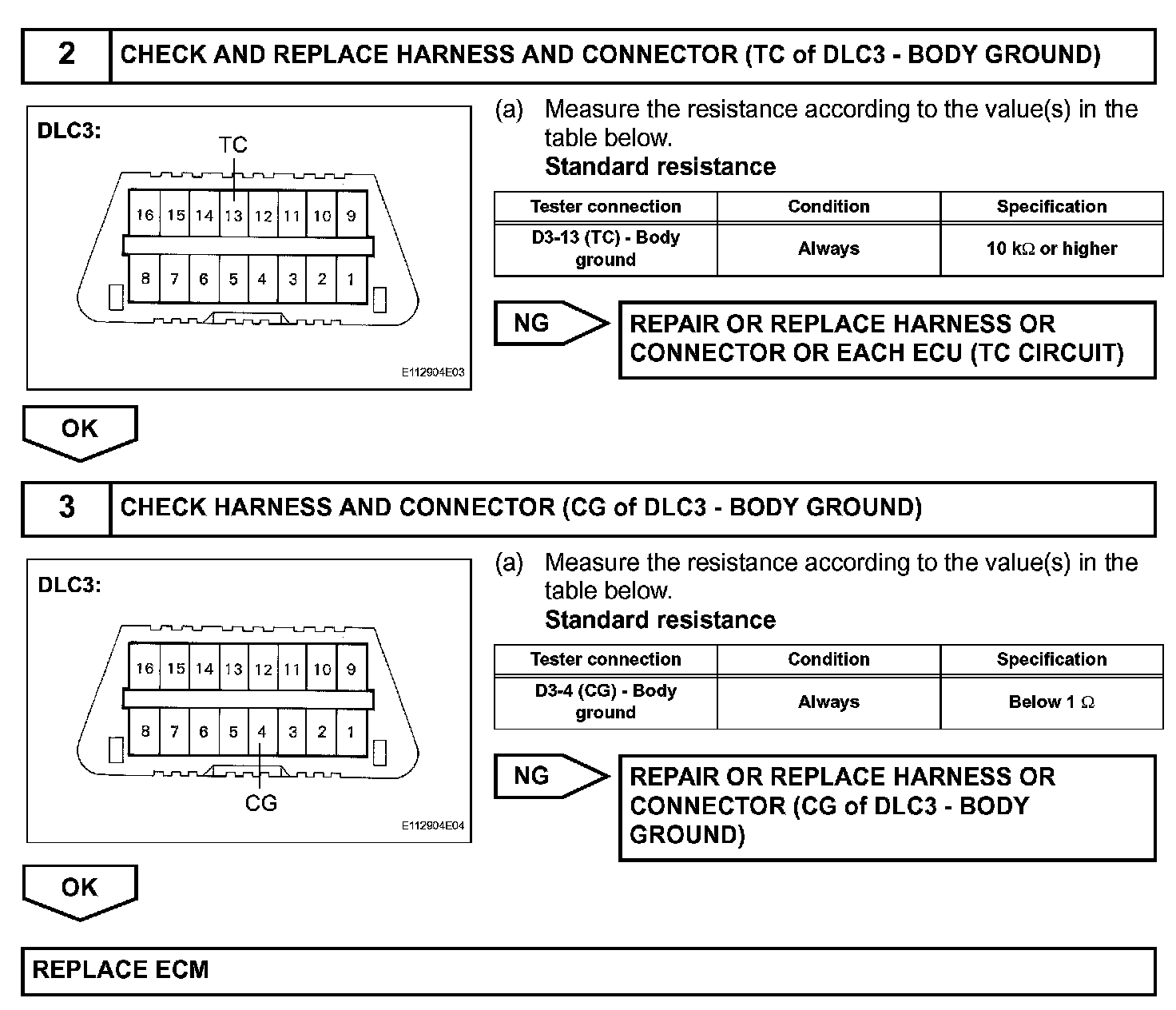 2 CHECK AND REPLACE HARNESS AND CONNECTOR (TC of DLC3 - BODY GROUND)

DLC3:
TC
16 15 14 13 12 11 10 9
8 7 6 5 4 3 2 1
E112904E03

(a) Measure the resistance according to the value(s) in the table below.
Standard resistance

| Tester connection | Condition | Specification |
|---|---|---|
| D3-13 (TC) - Body ground | Always | 10 k$\Omega$ or higher |

NG

REPAIR OR REPLACE HARNESS OR CONNECTOR OR EACH ECU (TC CIRCUIT)

OK

3 CHECK HARNESS AND CONNECTOR (CG of DLC3 - BODY GROUND)

DLC3:
16 15 14 13 12 11 10 9
8 7 6 5 4 3 2 1
CG
E112904E04

(a) Measure the resistance according to the value(s) in the table below.
Standard resistance

| Tester connection | Condition | Specification |
|---|---|---|
| D3-4 (CG) - Body ground | Always | Below 1 $\Omega$ |

NG

REPAIR OR REPLACE HARNESS OR CONNECTOR (CG of DLC3 - BODY GROUND)

OK

REPLACE ECM