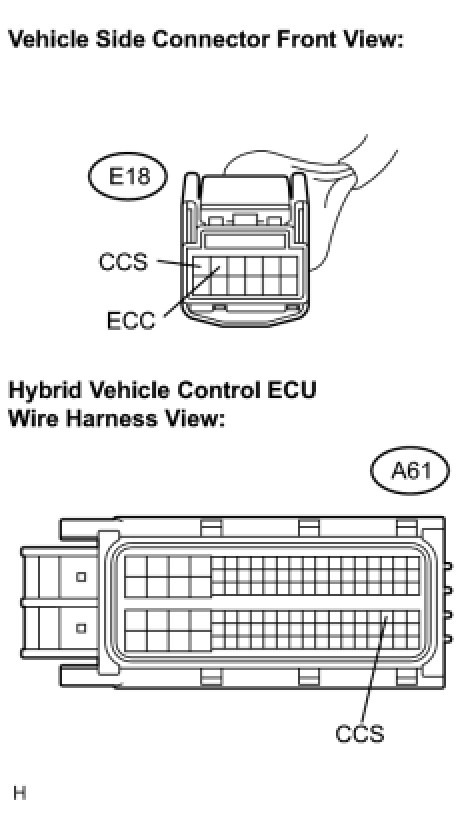 Vehicle Side Connector Front View:

E18

CCS

ECC

Hybrid Vehicle Control ECU Wire Harness View:

A61

CCS

H