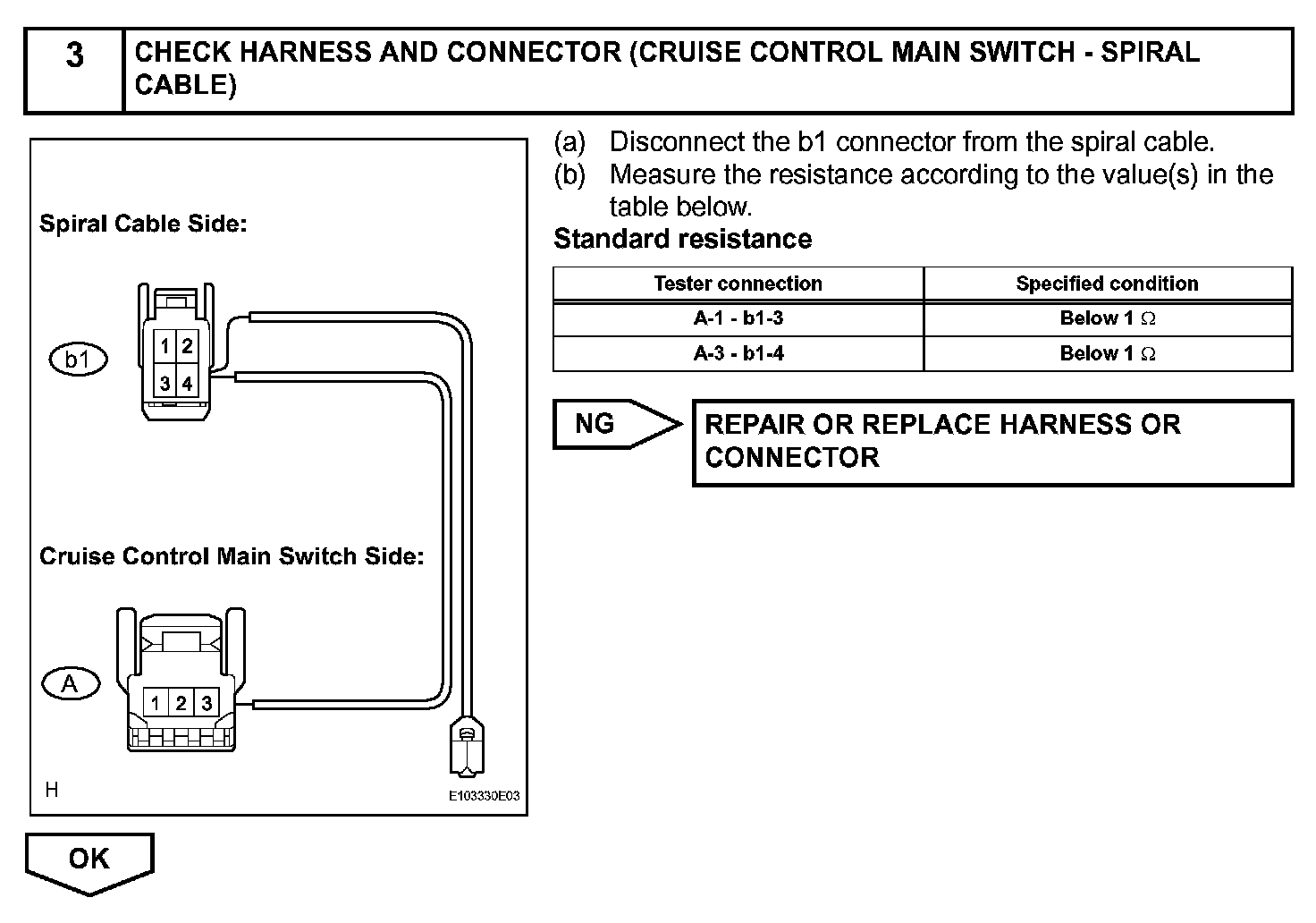 3 CHECK HARNESS AND CONNECTOR (CRUISE CONTROL MAIN SWITCH - SPIRAL CABLE)

Spiral Cable Side:

b1

1 2
3 4

Cruise Control Main Switch Side:

A

1 2 3

H

E103330E03

(a) Disconnect the b1 connector from the spiral cable.
(b) Measure the resistance according to the value(s) in the table below.

Standard resistance

| Tester connection | Specified condition |
|---|---|
| A-1 - b1-3 | Below 1 $\Omega$ |
| A-3 - b1-4 | Below 1 $\Omega$ |

NG

REPAIR OR REPLACE HARNESS OR CONNECTOR

OK