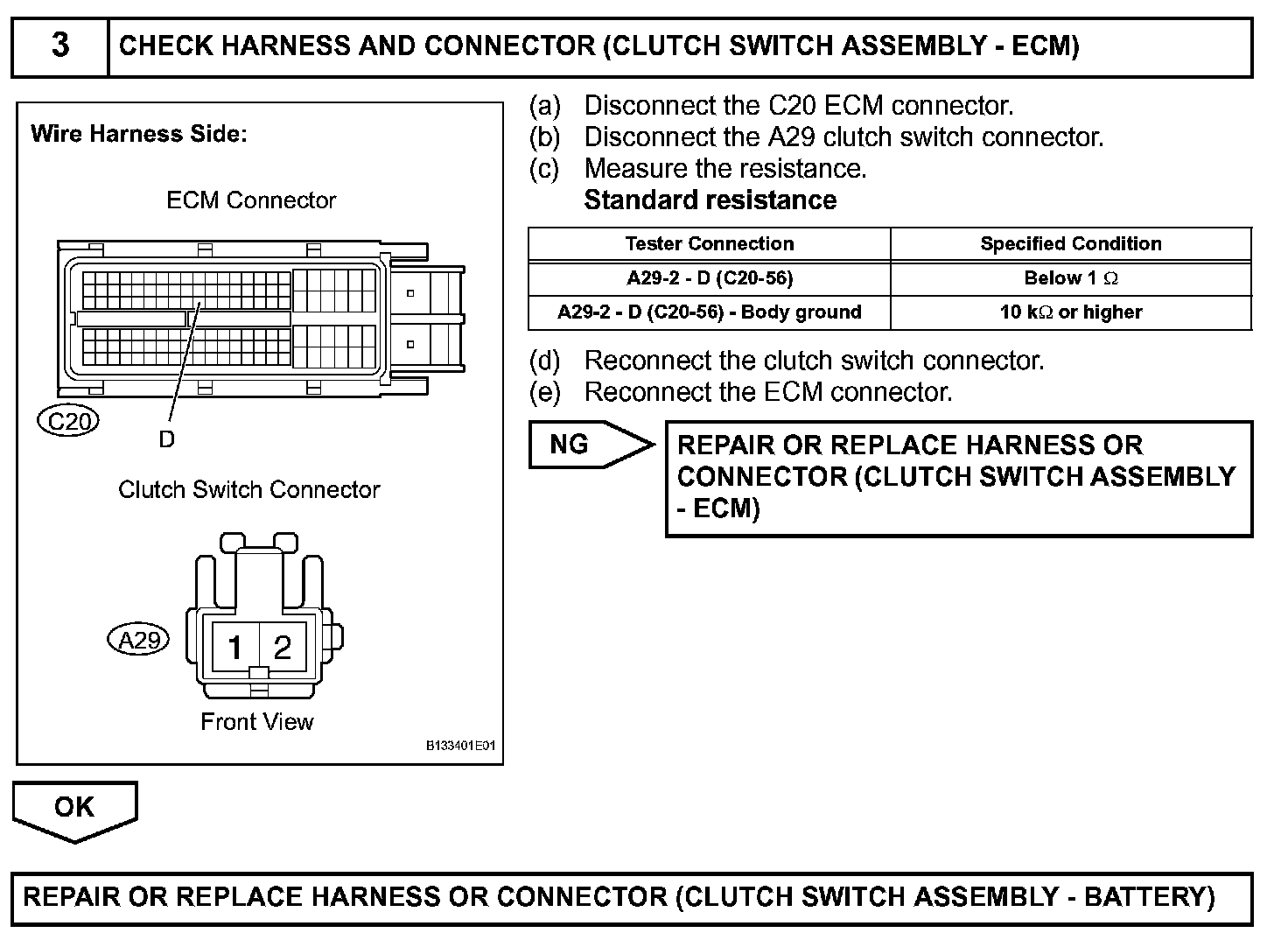 3 CHECK HARNESS AND CONNECTOR (CLUTCH SWITCH ASSEMBLY - ECM)

Wire Harness Side:

ECM Connector

C20

D

Clutch Switch Connector

A29

1 2

Front View

B133401E01

(a) Disconnect the C20 ECM connector.
(b) Disconnect the A29 clutch switch connector.
(c) Measure the resistance.
Standard resistance

| Tester Connection | Specified Condition |
|---|---|
| A29-2 - D (C20-56) | Below 1 $\Omega$ |
| A29-2 - D (C20-56) - Body ground | 10 k$\Omega$ or higher |

(d) Reconnect the clutch switch connector.
(e) Reconnect the ECM connector.

NG

REPAIR OR REPLACE HARNESS OR CONNECTOR (CLUTCH SWITCH ASSEMBLY - ECM)

OK

REPAIR OR REPLACE HARNESS OR CONNECTOR (CLUTCH SWITCH ASSEMBLY - BATTERY)