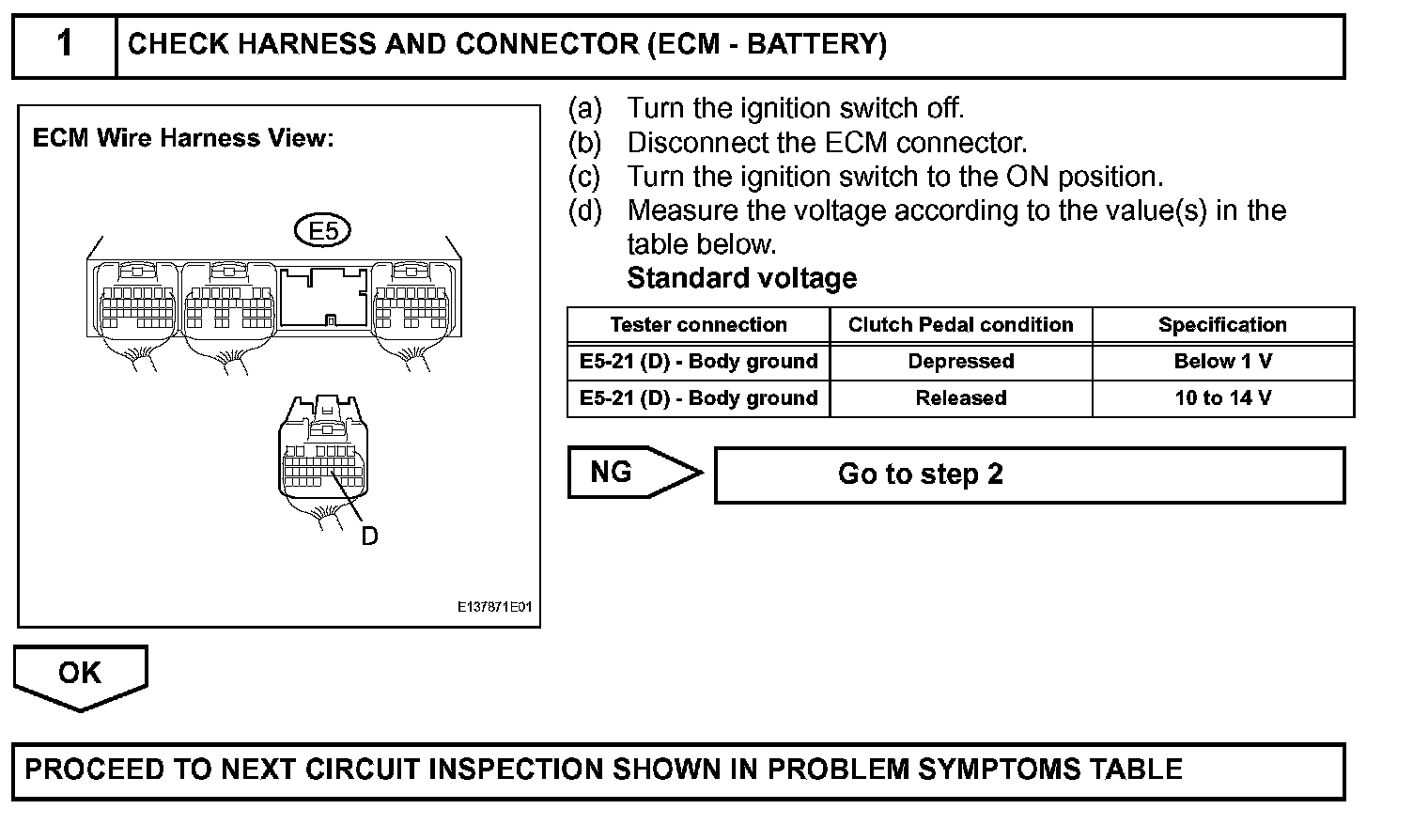 1 CHECK HARNESS AND CONNECTOR (ECM - BATTERY)

ECM Wire Harness View:

E5

D

E137871E01

(a) Turn the ignition switch off.
(b) Disconnect the ECM connector.
(c) Turn the ignition switch to the ON position.
(d) Measure the voltage according to the value(s) in the table below.

Standard voltage

| Tester connection | Clutch Pedal condition | Specification |
|---|---|---|
| E5-21 (D) - Body ground | Depressed | Below 1 V |
| E5-21 (D) - Body ground | Released | 10 to 14 V |

NG

Go to step 2

OK

PROCEED TO NEXT CIRCUIT INSPECTION SHOWN IN PROBLEM SYMPTOMS TABLE