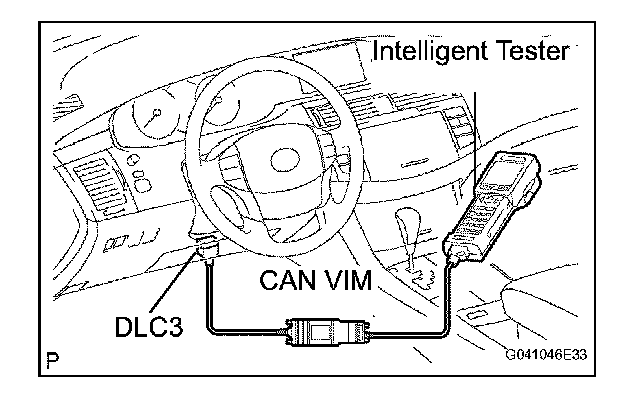 Intelligent Tester

CAN VIM

DLC3

P

G041046E33