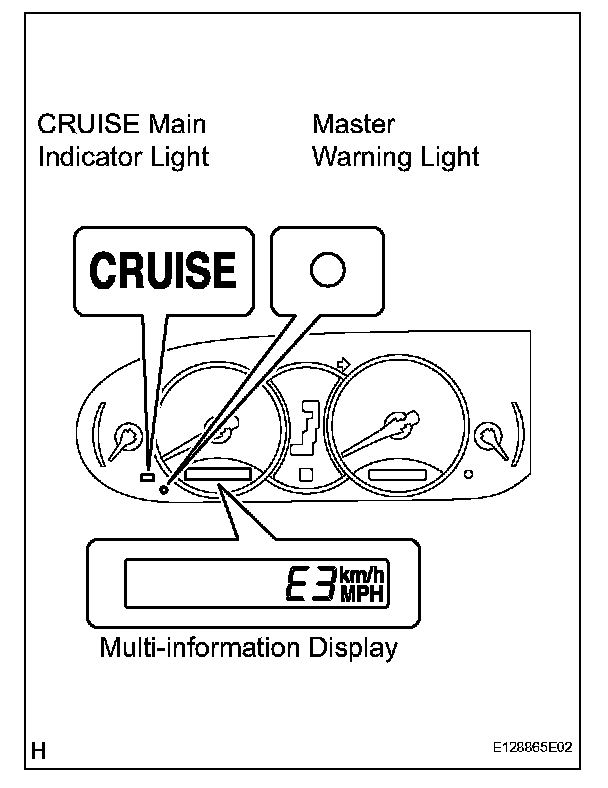 CRUISE Main Indicator Light

Master Warning Light

CRUISE

E3 km/h MPH

Multi-information Display

H

E128865E02