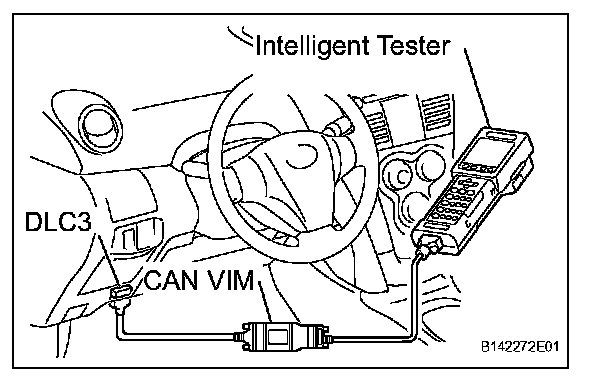 Intelligent Tester

DLC3

CAN VIM

B142272E01