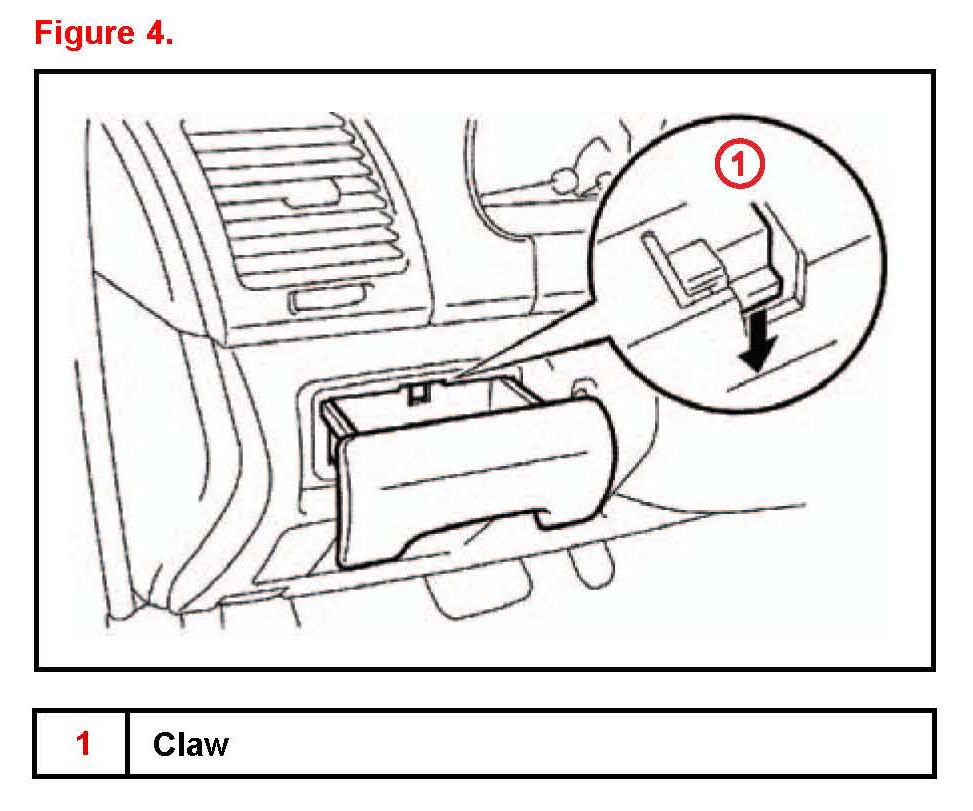 Figure 4.

1

| 1 | Claw |
|---|---|