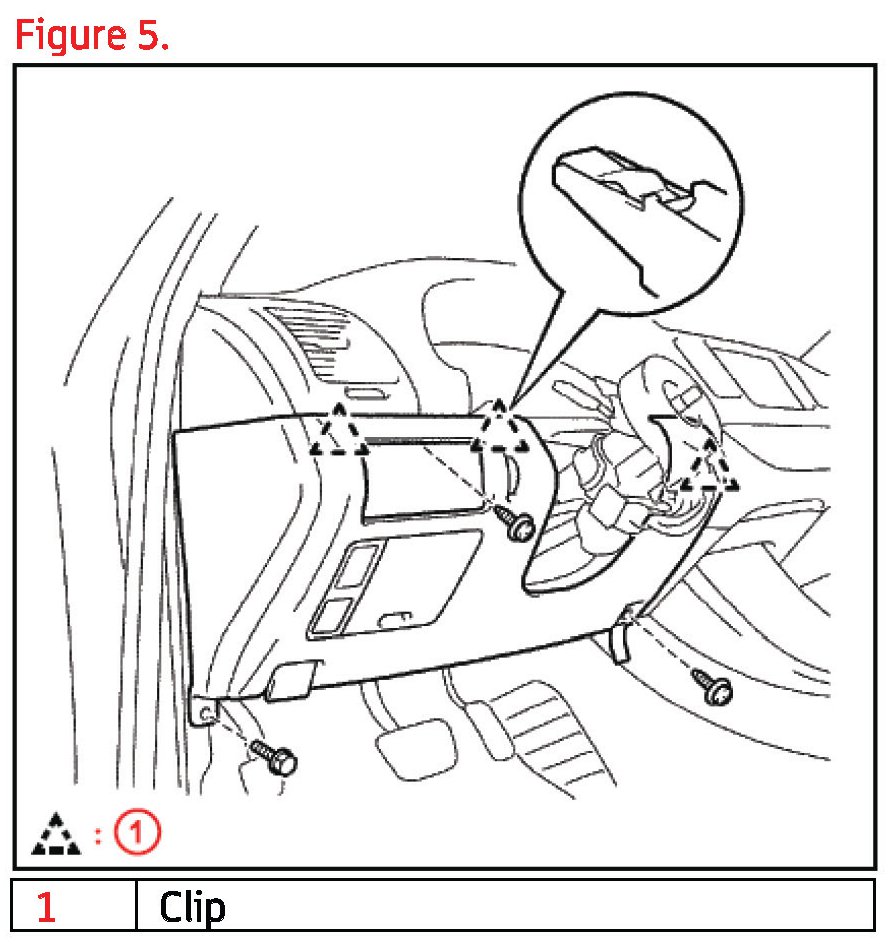 Figure 5.

: 1

| 1 | Clip |
|---|---|