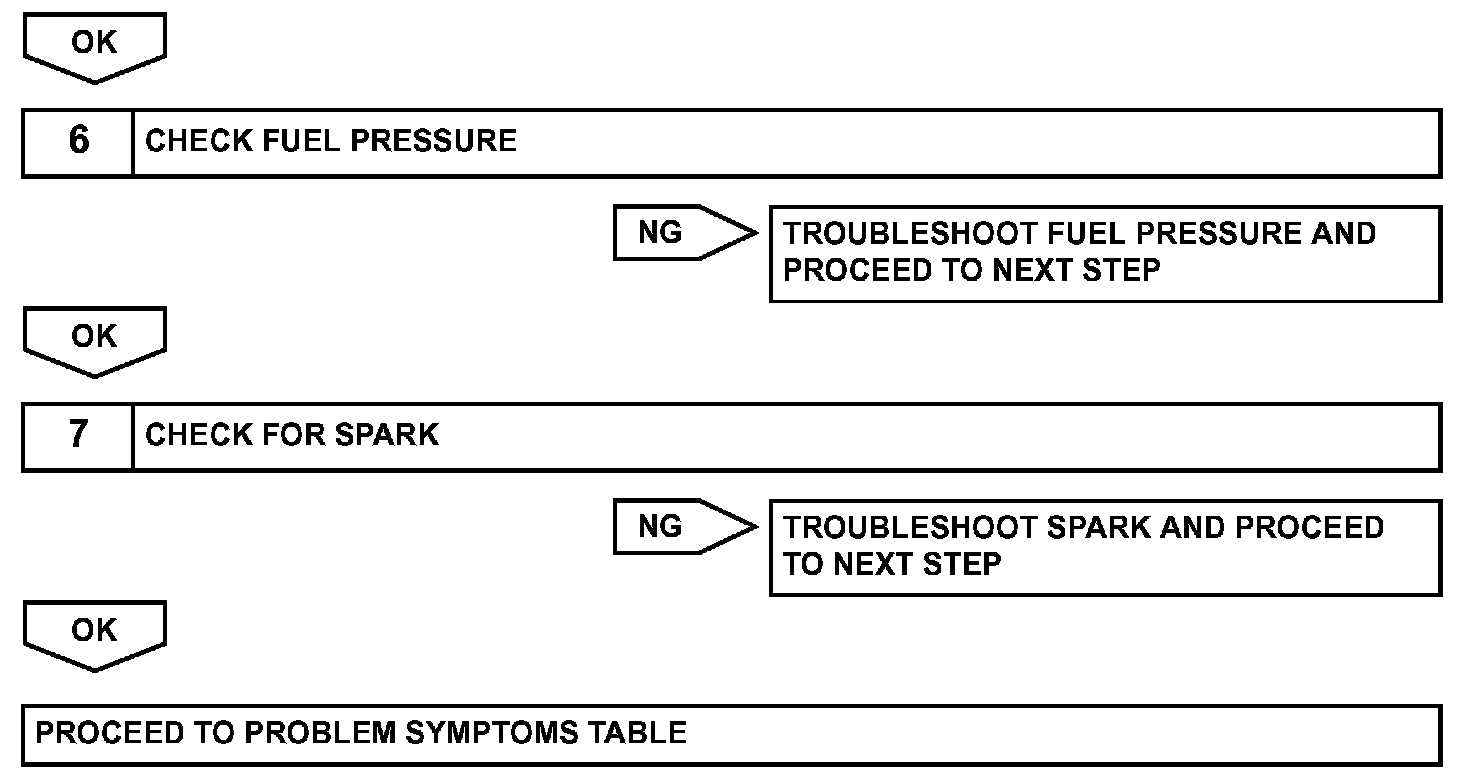 OK

6 CHECK FUEL PRESSURE

NG

TROUBLESHOOT FUEL PRESSURE AND PROCEED TO NEXT STEP

OK

7 CHECK FOR SPARK

NG

TROUBLESHOOT SPARK AND PROCEED TO NEXT STEP

OK

PROCEED TO PROBLEM SYMPTOMS TABLE