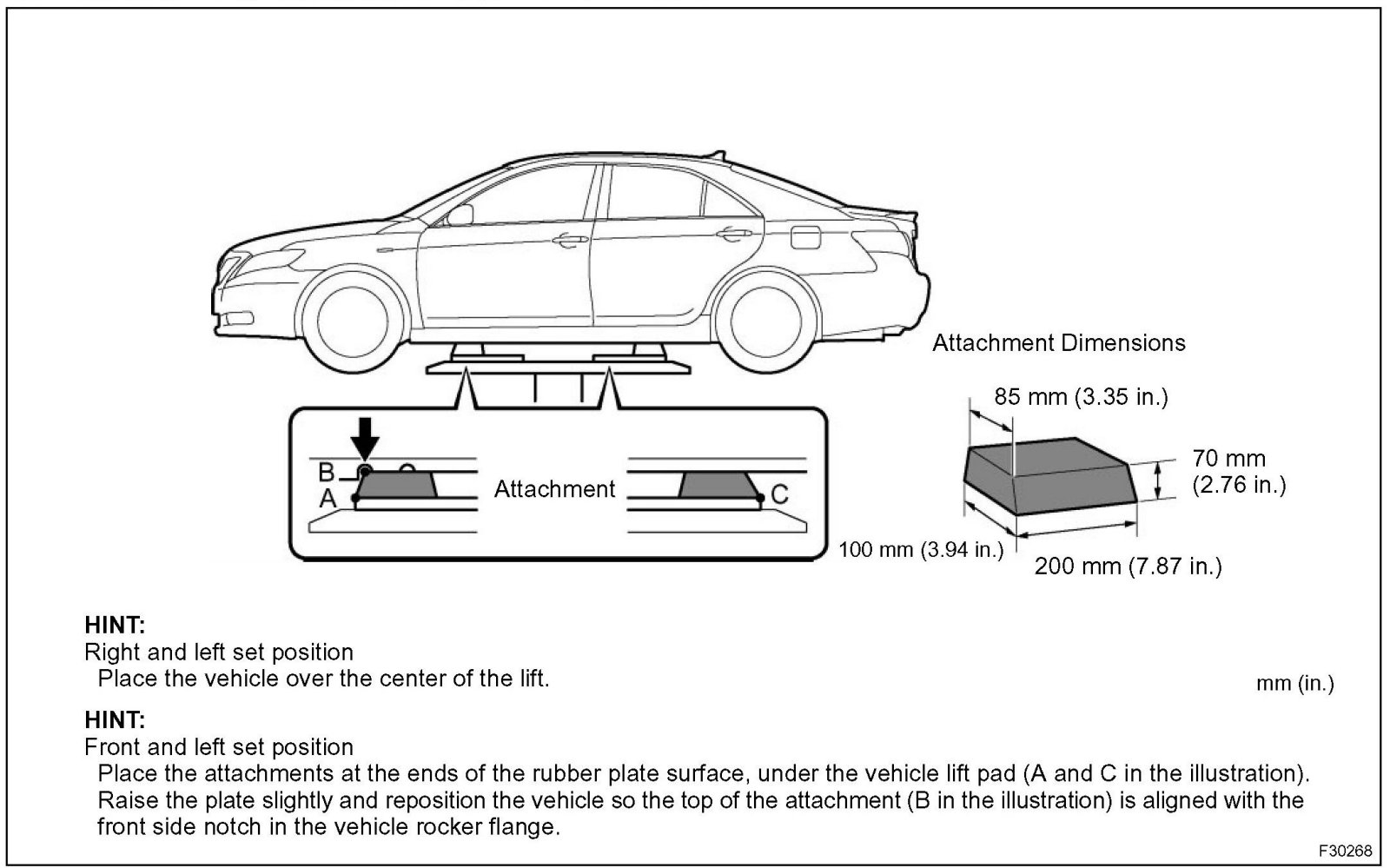 Attachment Dimensions

85 mm (3.35 in.)

70 mm (2.76 in.)

100 mm (3.94 in.)

200 mm (7.87 in.)

B

A

Attachment

C

HINT:
Right and left set position
Place the vehicle over the center of the lift.

mm (in.)

HINT:
Front and left set position
Place the attachments at the ends of the rubber plate surface, under the vehicle lift pad (A and C in the illustration). Raise the plate slightly and reposition the vehicle so the top of the attachment (B in the illustration) is aligned with the front side notch in the vehicle rocker flange.

F30268