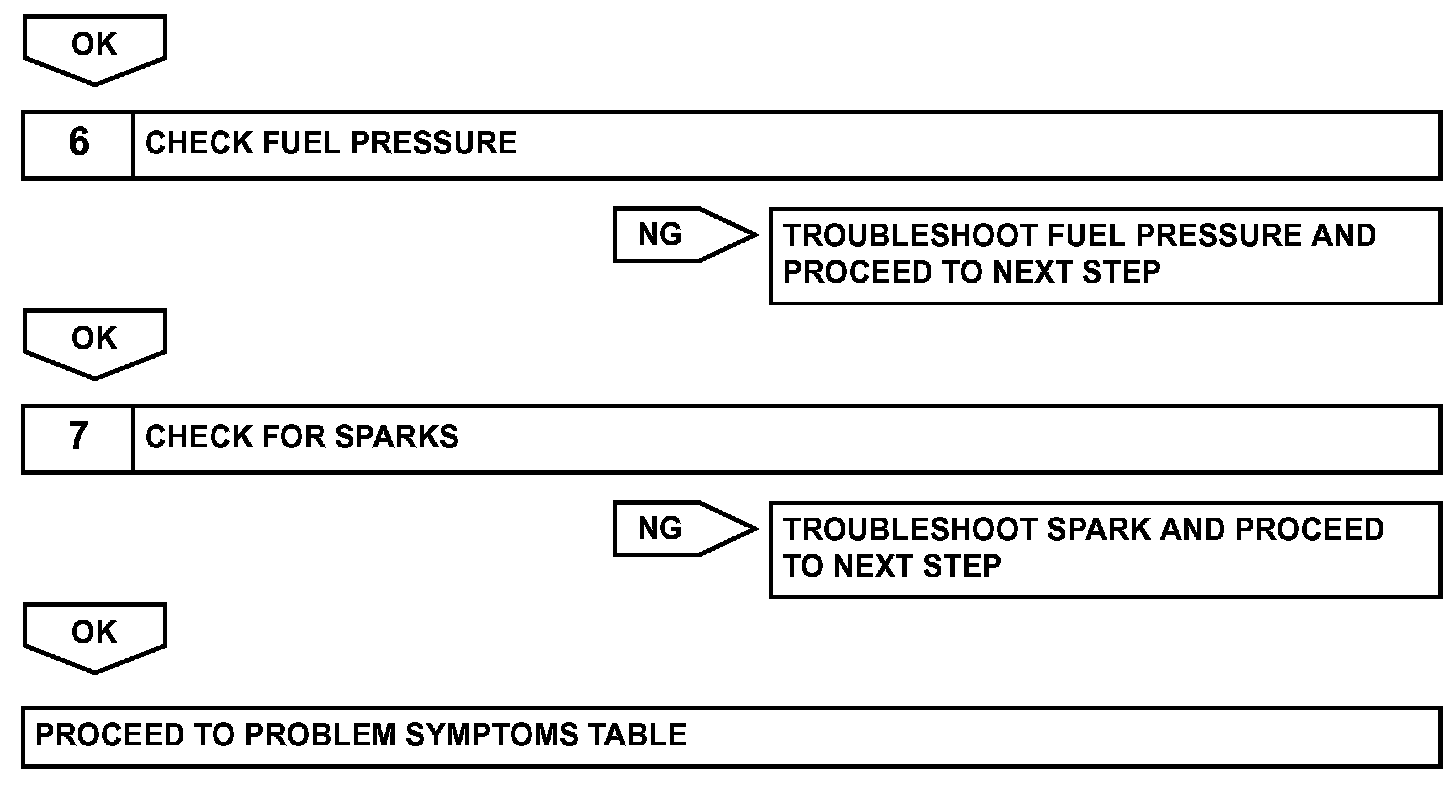 OK

6 CHECK FUEL PRESSURE

NG

TROUBLESHOOT FUEL PRESSURE AND PROCEED TO NEXT STEP

OK

7 CHECK FOR SPARKS

NG

TROUBLESHOOT SPARK AND PROCEED TO NEXT STEP

OK

PROCEED TO PROBLEM SYMPTOMS TABLE