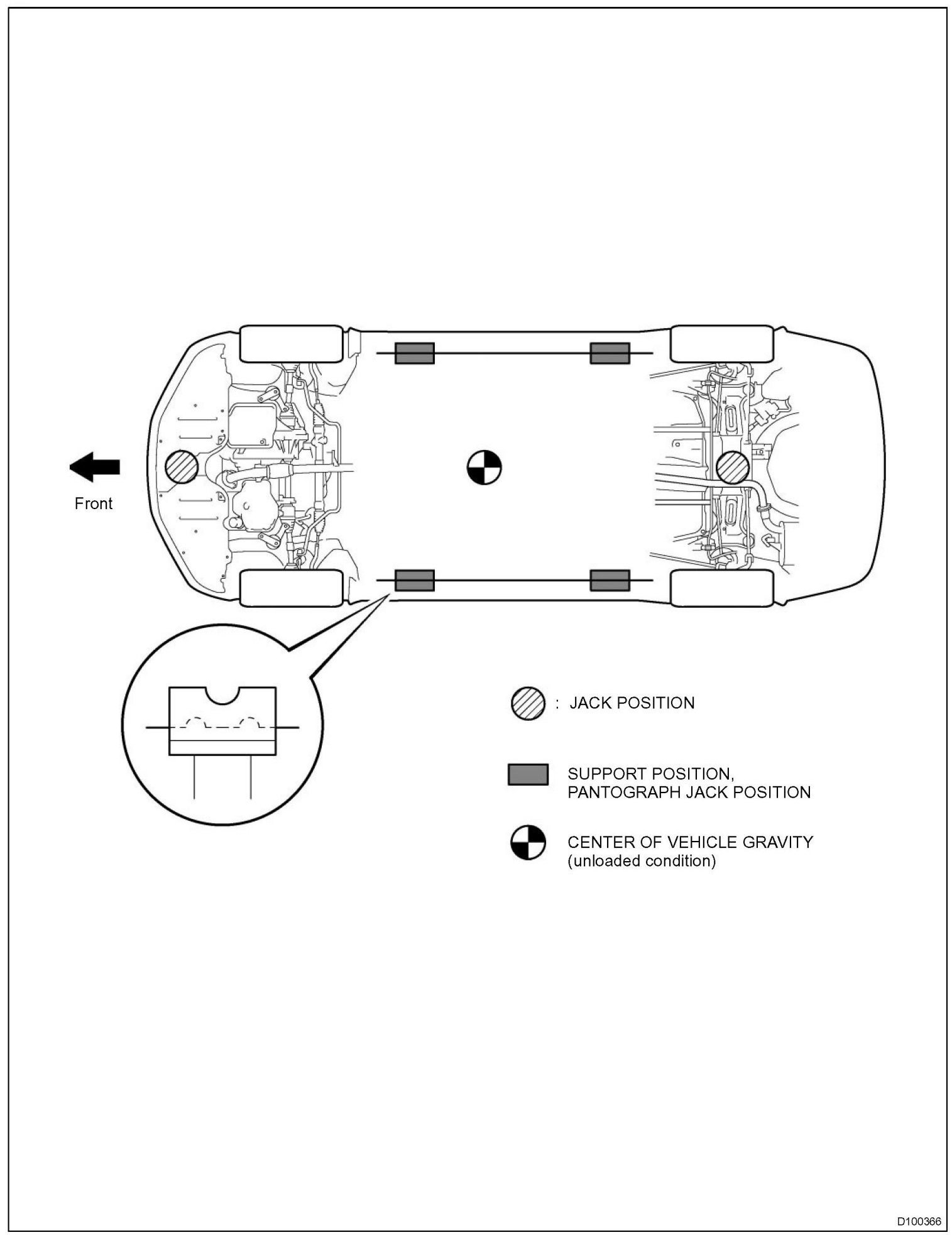 Front

: JACK POSITION

SUPPORT POSITION, PANTOGRAPH JACK POSITION

CENTER OF VEHICLE GRAVITY (unloaded condition)

D100366