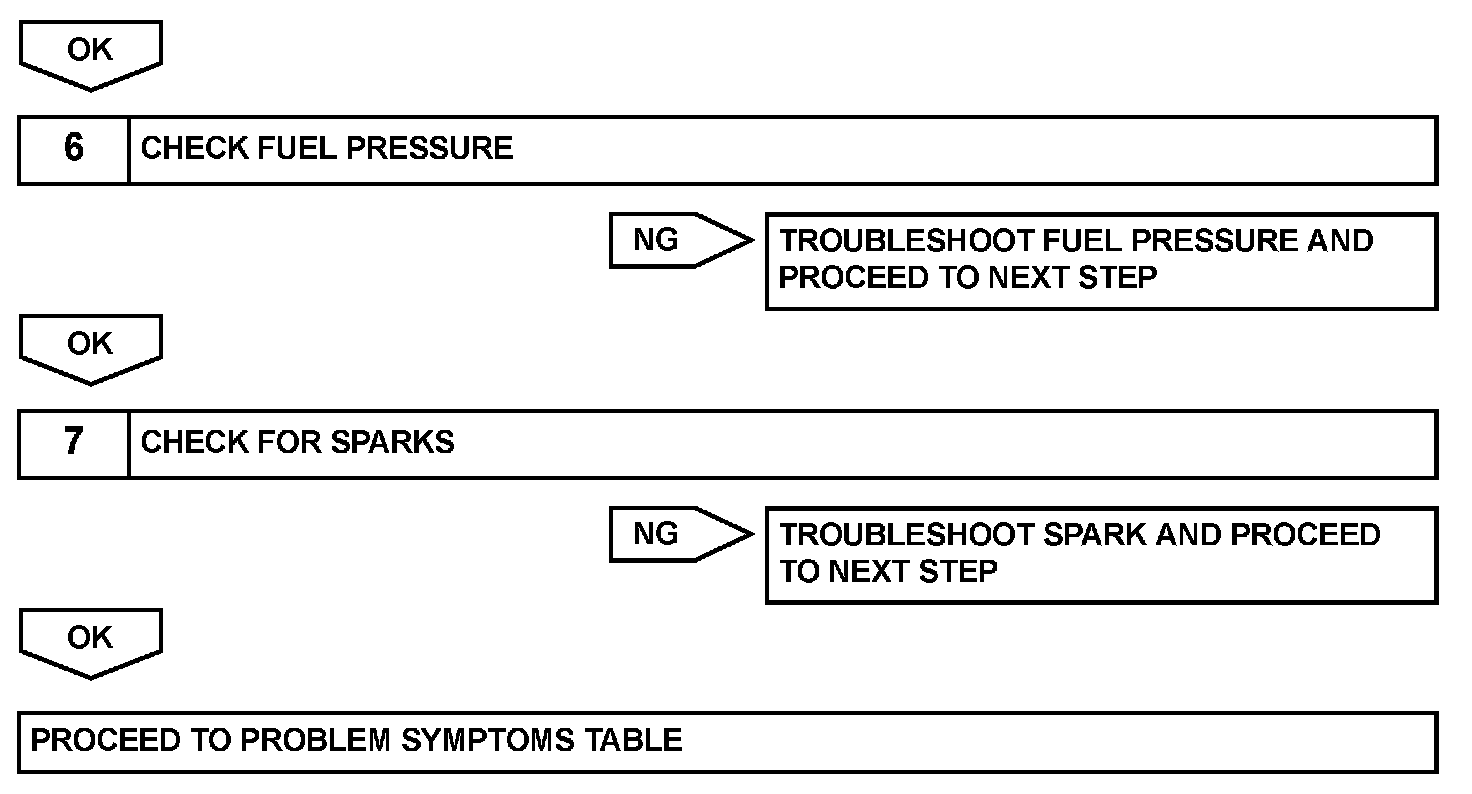 OK

6 CHECK FUEL PRESSURE

NG

TROUBLESHOOT FUEL PRESSURE AND PROCEED TO NEXT STEP

OK

7 CHECK FOR SPARKS

NG

TROUBLESHOOT SPARK AND PROCEED TO NEXT STEP

OK

PROCEED TO PROBLEM SYMPTOMS TABLE