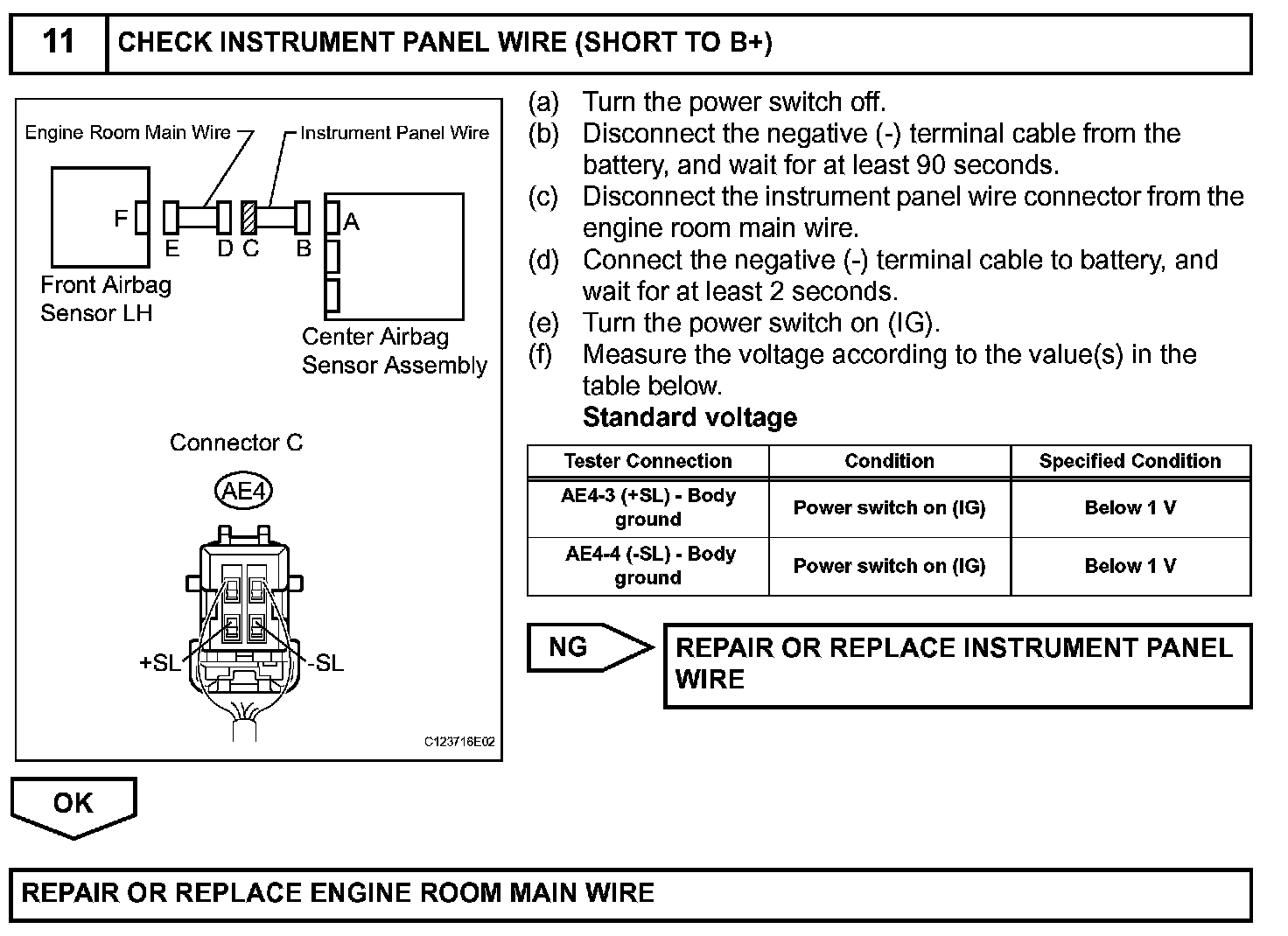 11 CHECK INSTRUMENT PANEL WIRE (SHORT TO B+)

Engine Room Main Wire
Instrument Panel Wire
F
E
D
C
B
A
Front Airbag Sensor LH
Center Airbag Sensor Assembly

Connector C
AE4
+SL
-SL
C123716E02

(a) Turn the power switch off.
(b) Disconnect the negative (-) terminal cable from the battery, and wait for at least 90 seconds.
(c) Disconnect the instrument panel wire connector from the engine room main wire.
(d) Connect the negative (-) terminal cable to battery, and wait for at least 2 seconds.
(e) Turn the power switch on (IG).
(f) Measure the voltage according to the value(s) in the table below.
Standard voltage

| Tester Connection | Condition | Specified Condition |
|---|---|---|
| AE4-3 (+SL) - Body ground | Power switch on (IG) | Below 1 V |
| AE4-4 (-SL) - Body ground | Power switch on (IG) | Below 1 V |

NG

REPAIR OR REPLACE INSTRUMENT PANEL WIRE

OK

REPAIR OR REPLACE ENGINE ROOM MAIN WIRE