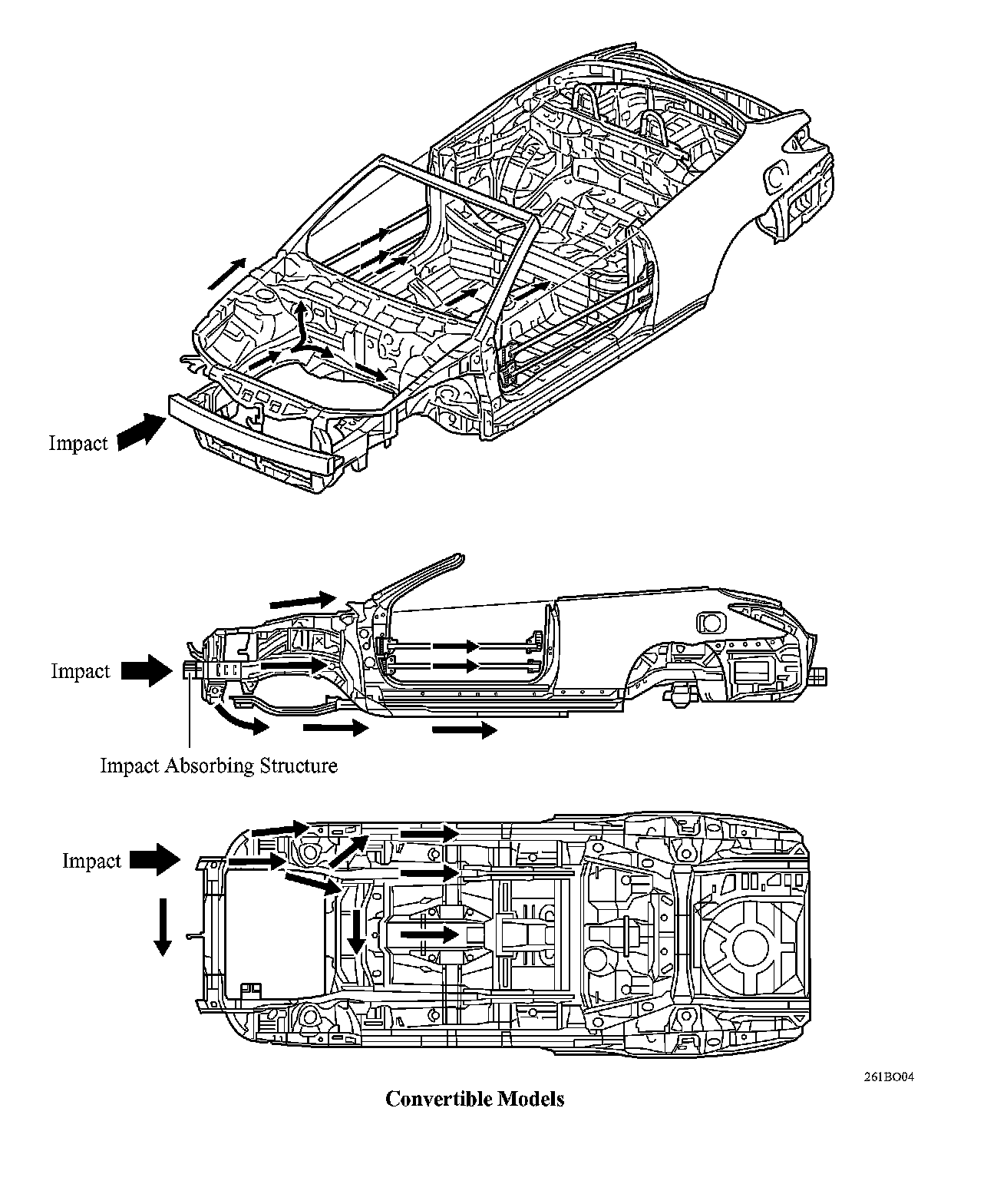 Impact

Impact

Impact Absorbing Structure

Impact

261BO04

Convertible Models