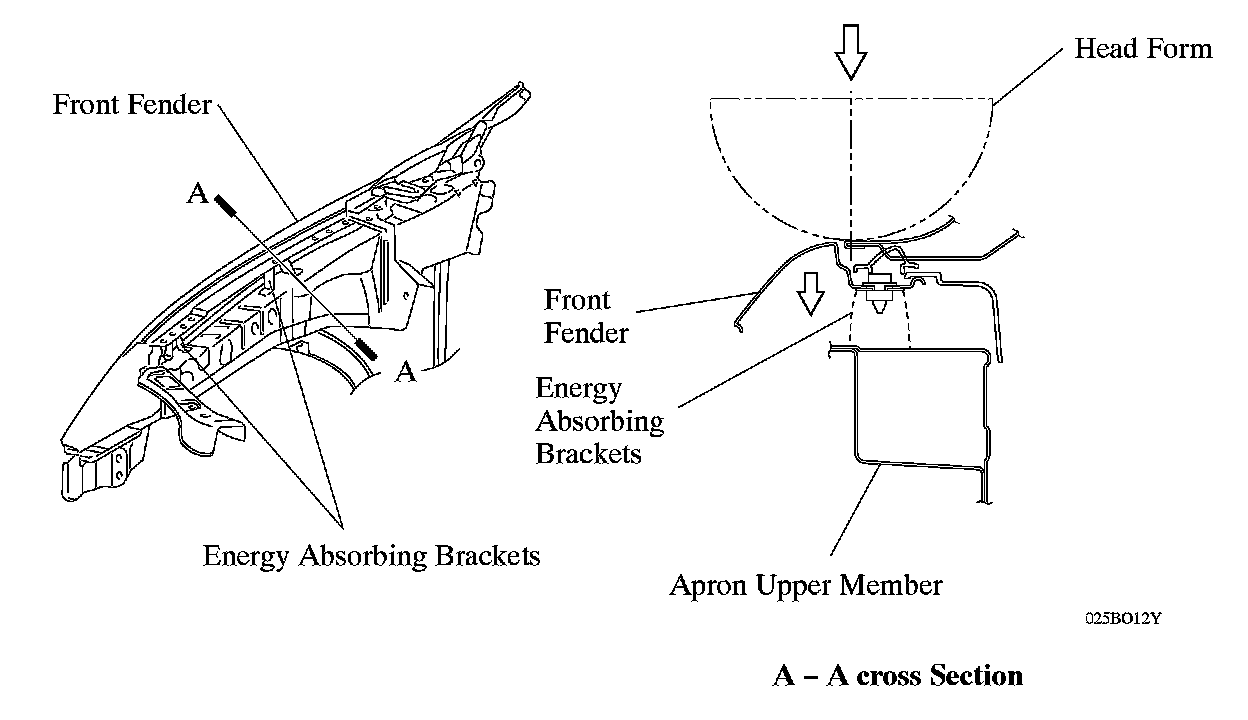 Front Fender

A

A

Energy Absorbing Brackets

Head Form

Front Fender

Energy Absorbing Brackets

Apron Upper Member

025BO12Y

A – A cross Section