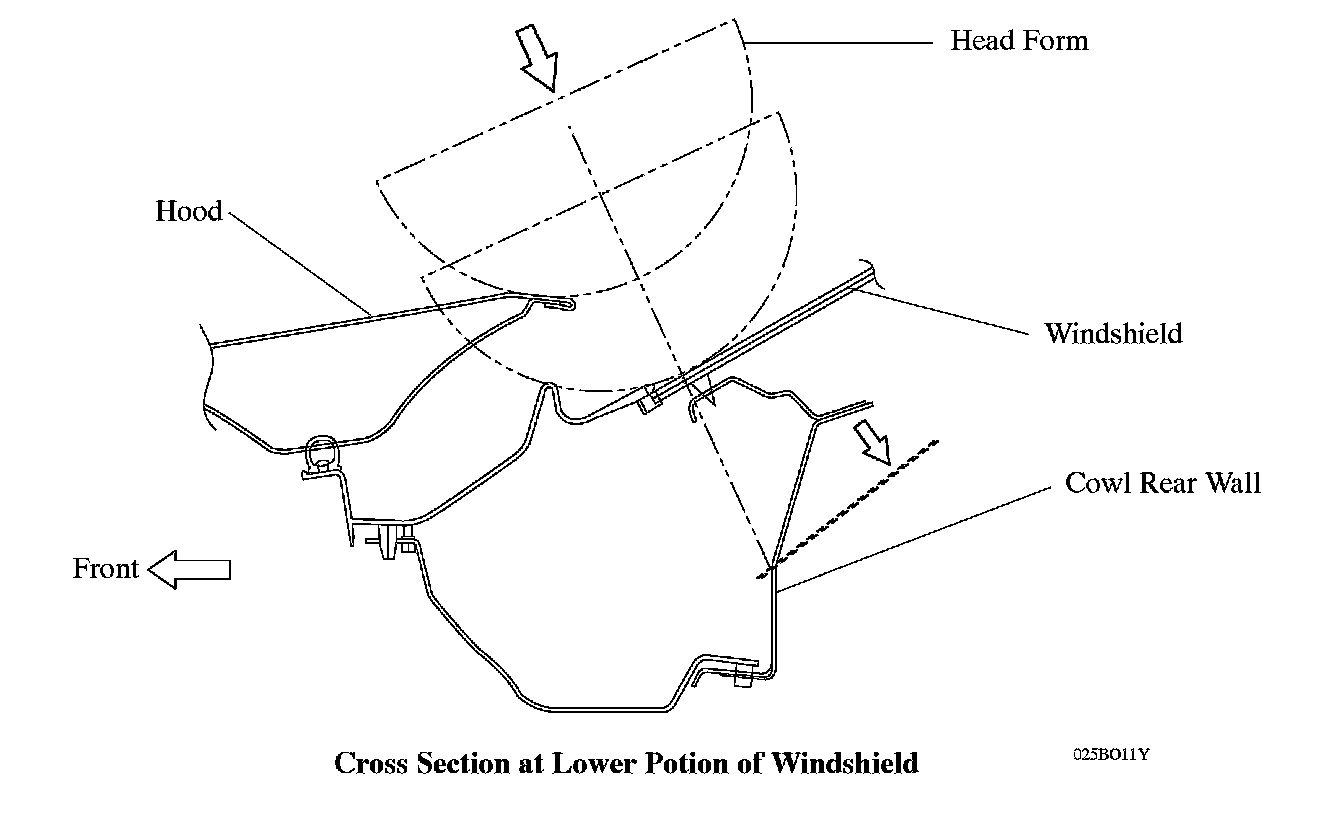 Head Form

Hood

Windshield

Cowl Rear Wall

Front

Cross Section at Lower Potion of Windshield

025BO11Y