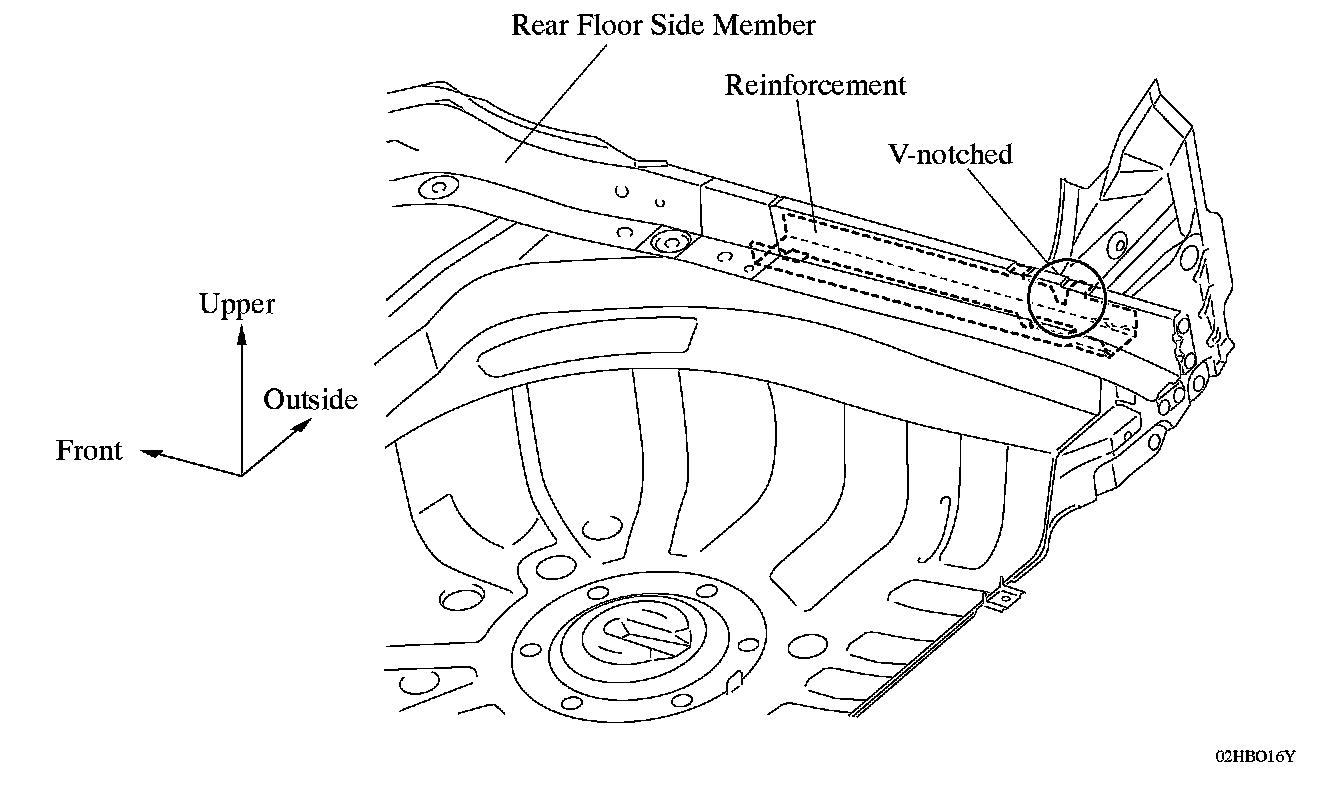 Rear Floor Side Member

Reinforcement

V-notched

Upper

Outside

Front

02HBO16Y