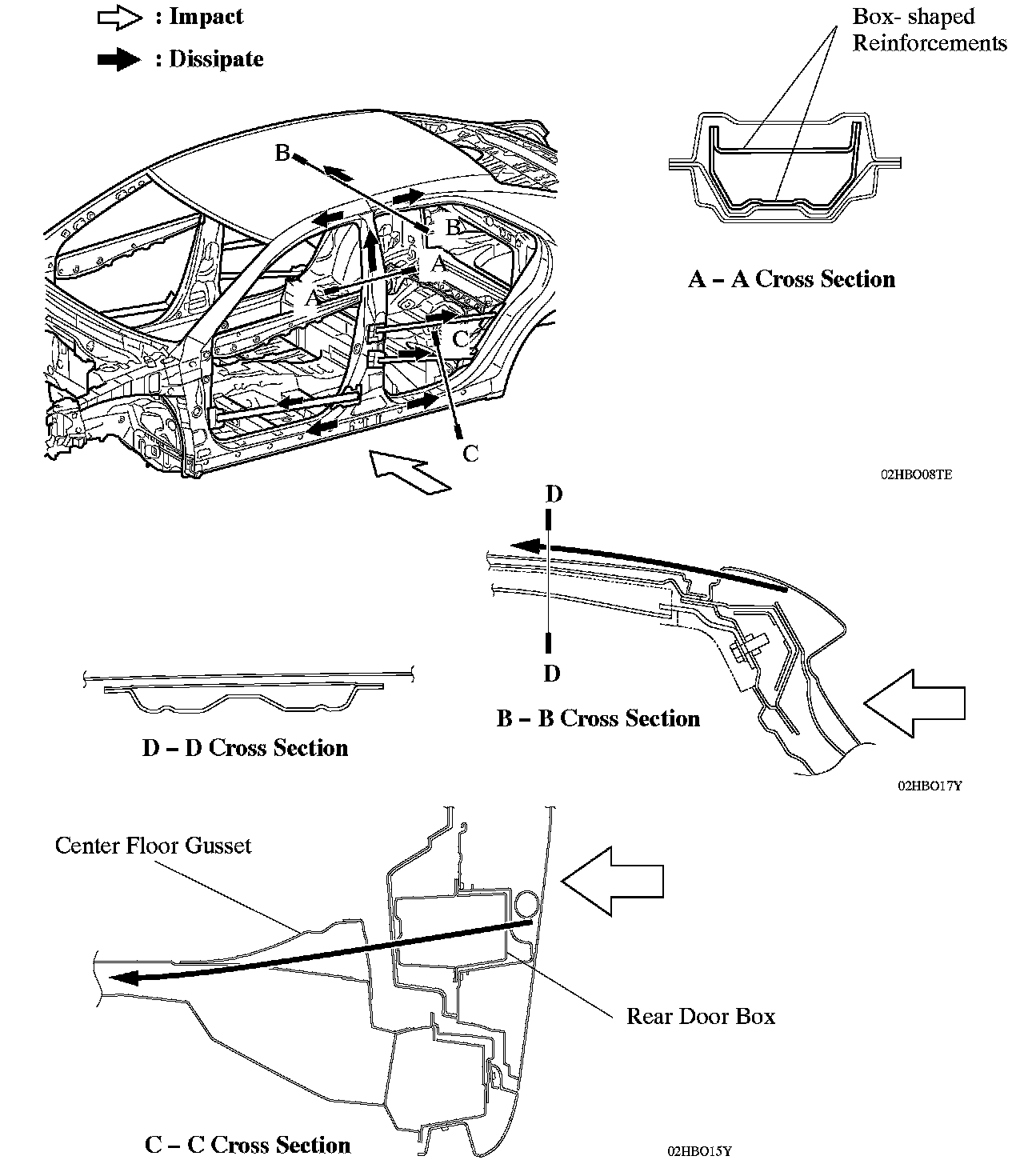 : Impact

: Dissipate

Box- shaped Reinforcements

B

B

A

A

C

C

A – A Cross Section

02HBO08TE

D

D

D – D Cross Section

B – B Cross Section

02HBO17Y

Center Floor Gusset

Rear Door Box

C – C Cross Section

02HBO15Y