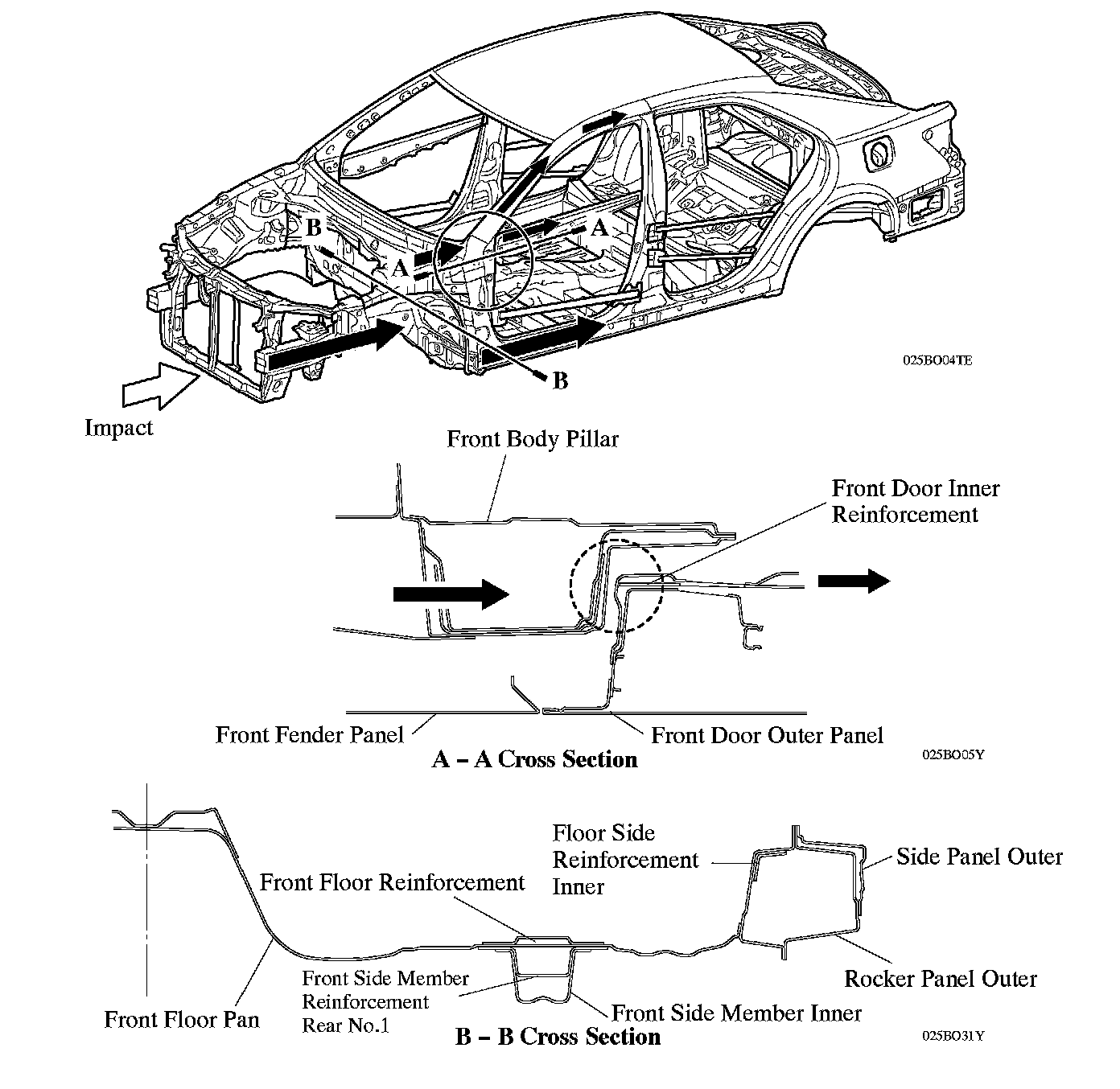 B
A
A
B
025BO04TE
Impact

Front Body Pillar
Front Door Inner Reinforcement
Front Fender Panel
Front Door Outer Panel
A – A Cross Section
025BO05Y

Floor Side Reinforcement Inner
Side Panel Outer
Front Floor Reinforcement
Rocker Panel Outer
Front Side Member Reinforcement Rear No.1
Front Floor Pan
Front Side Member Inner
B – B Cross Section
025BO31Y