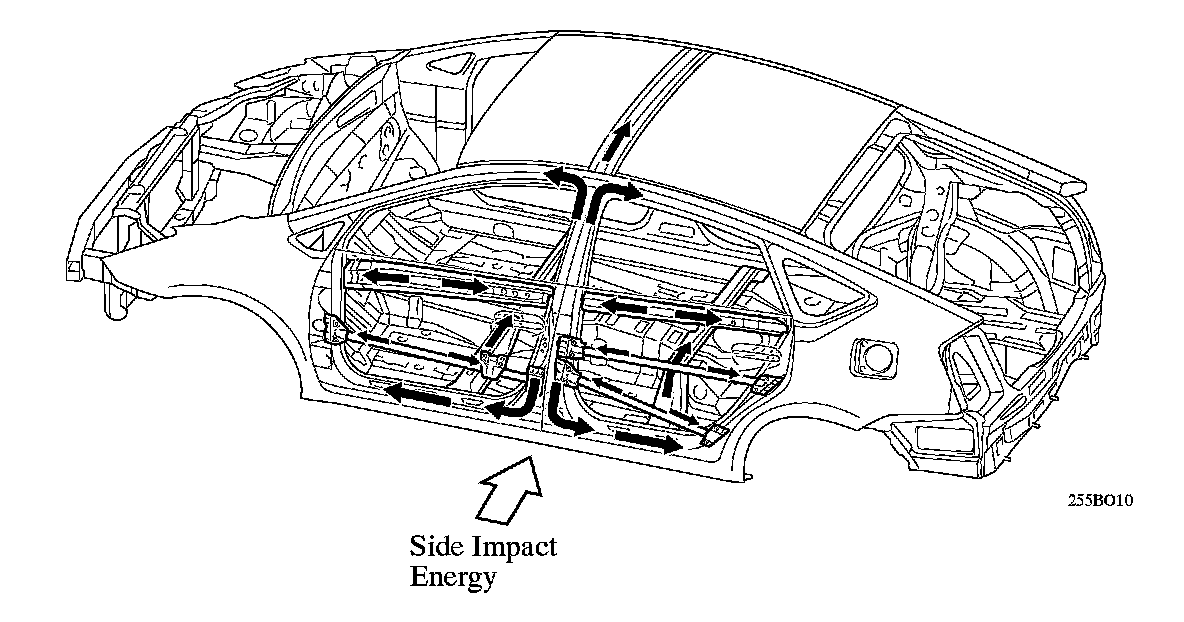 255BO10

Side Impact Energy