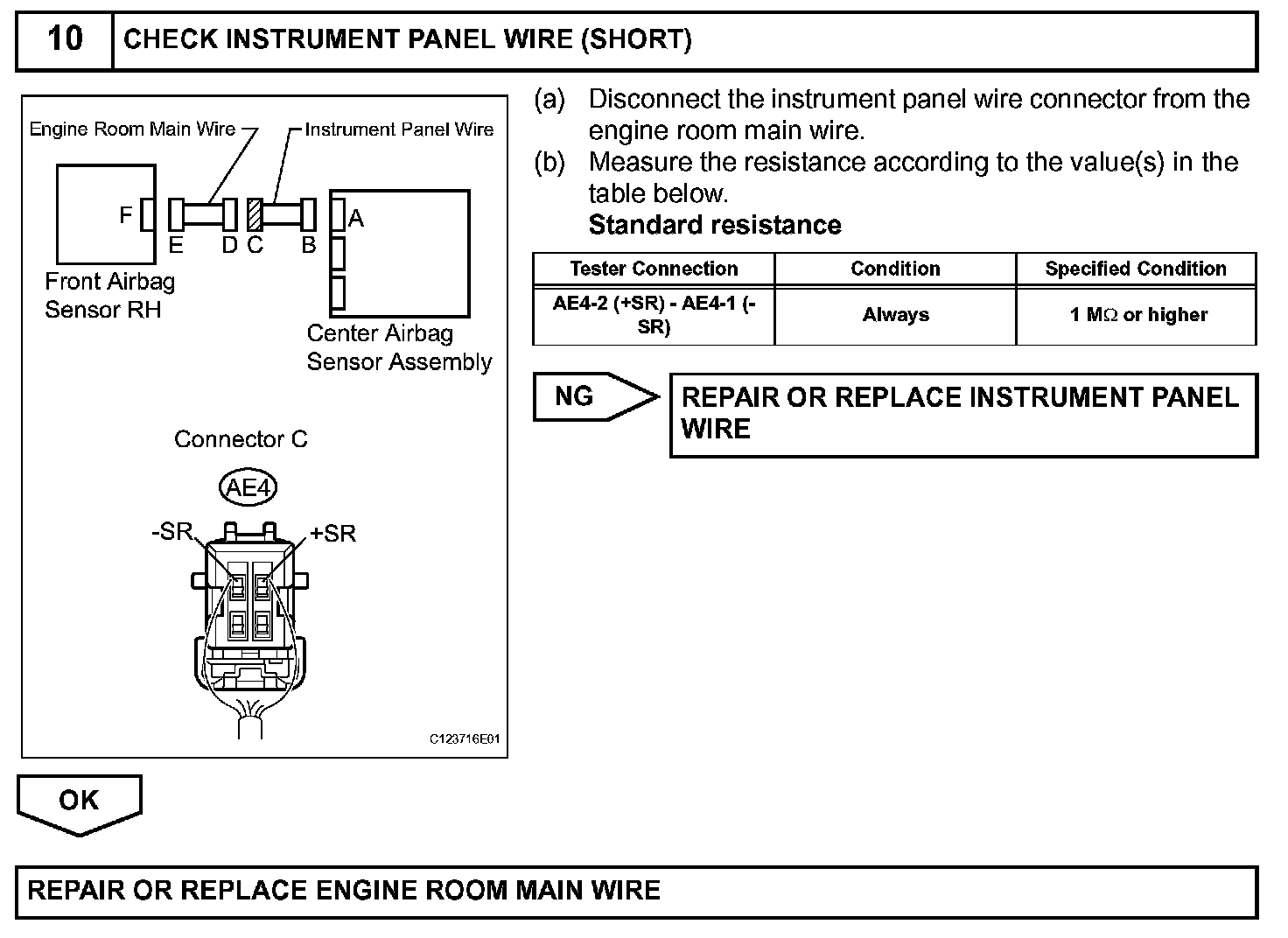 10 CHECK INSTRUMENT PANEL WIRE (SHORT)

Engine Room Main Wire
Instrument Panel Wire
F
E D C B
A
Front Airbag Sensor RH
Center Airbag Sensor Assembly
Connector C
AE4
-SR
+SR
C123716E01

(a) Disconnect the instrument panel wire connector from the engine room main wire.
(b) Measure the resistance according to the value(s) in the table below.
Standard resistance

| Tester Connection | Condition | Specified Condition |
|---|---|---|
| AE4-2 (+SR) - AE4-1 (-SR) | Always | 1 MΩ or higher |

NG
REPAIR OR REPLACE INSTRUMENT PANEL WIRE

OK

REPAIR OR REPLACE ENGINE ROOM MAIN WIRE