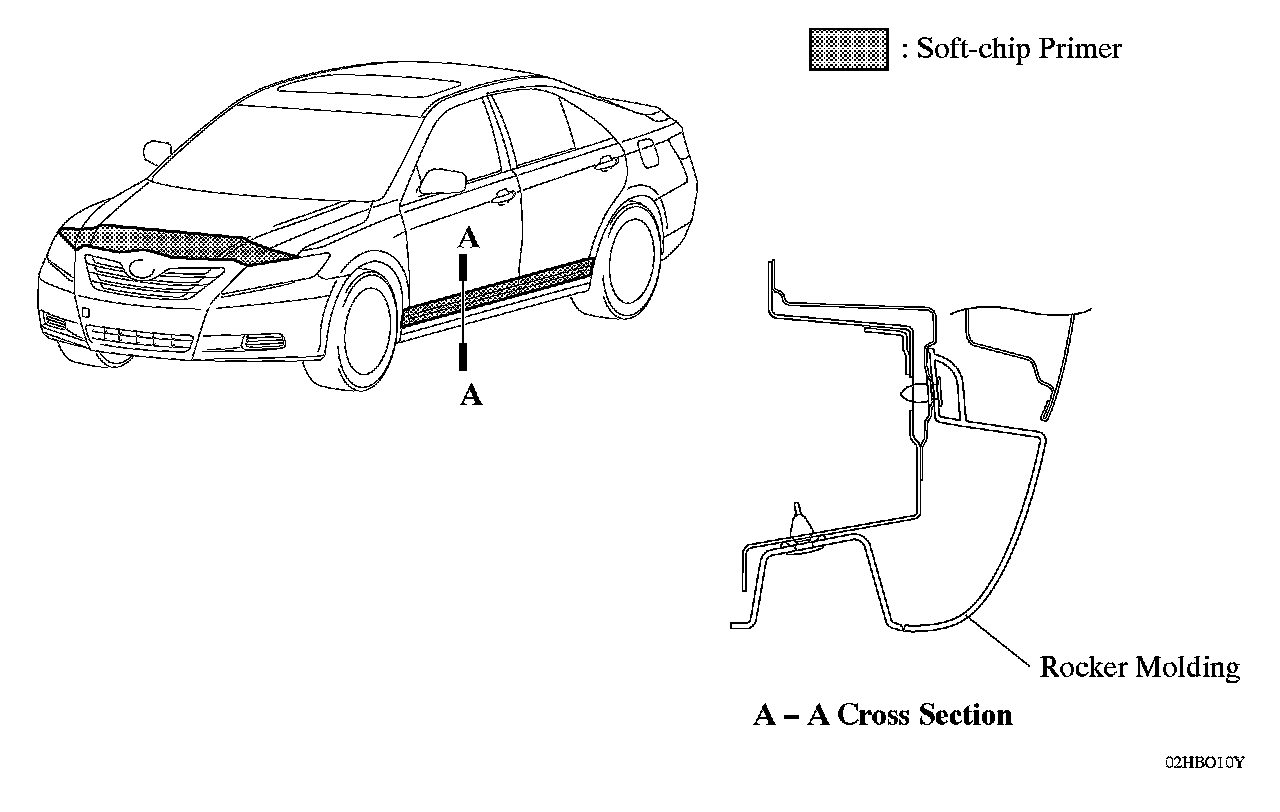 : Soft-chip Primer

A

A

Rocker Molding

A – A Cross Section

02HBO10Y