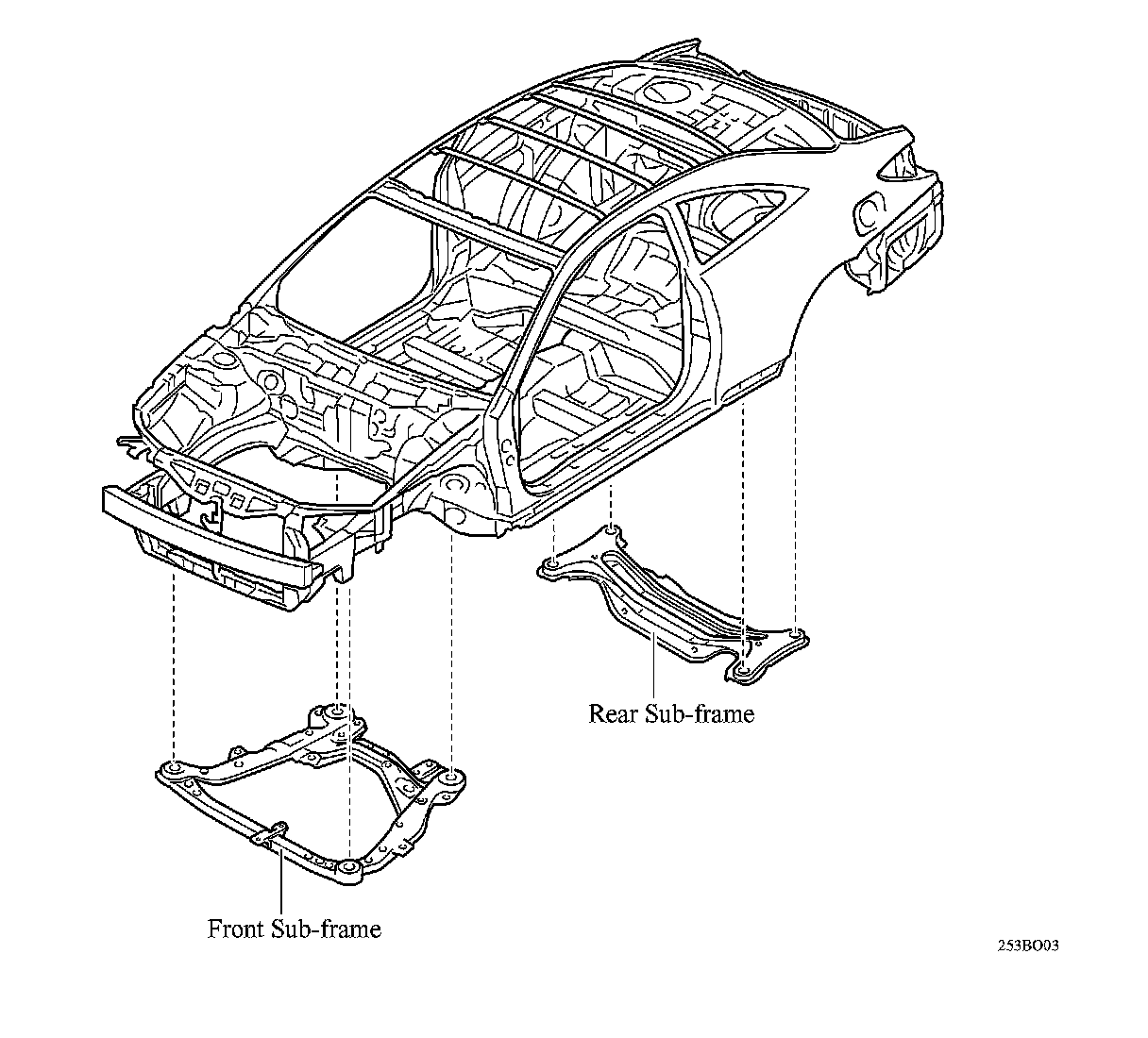 Rear Sub-frame

Front Sub-frame

253BO03