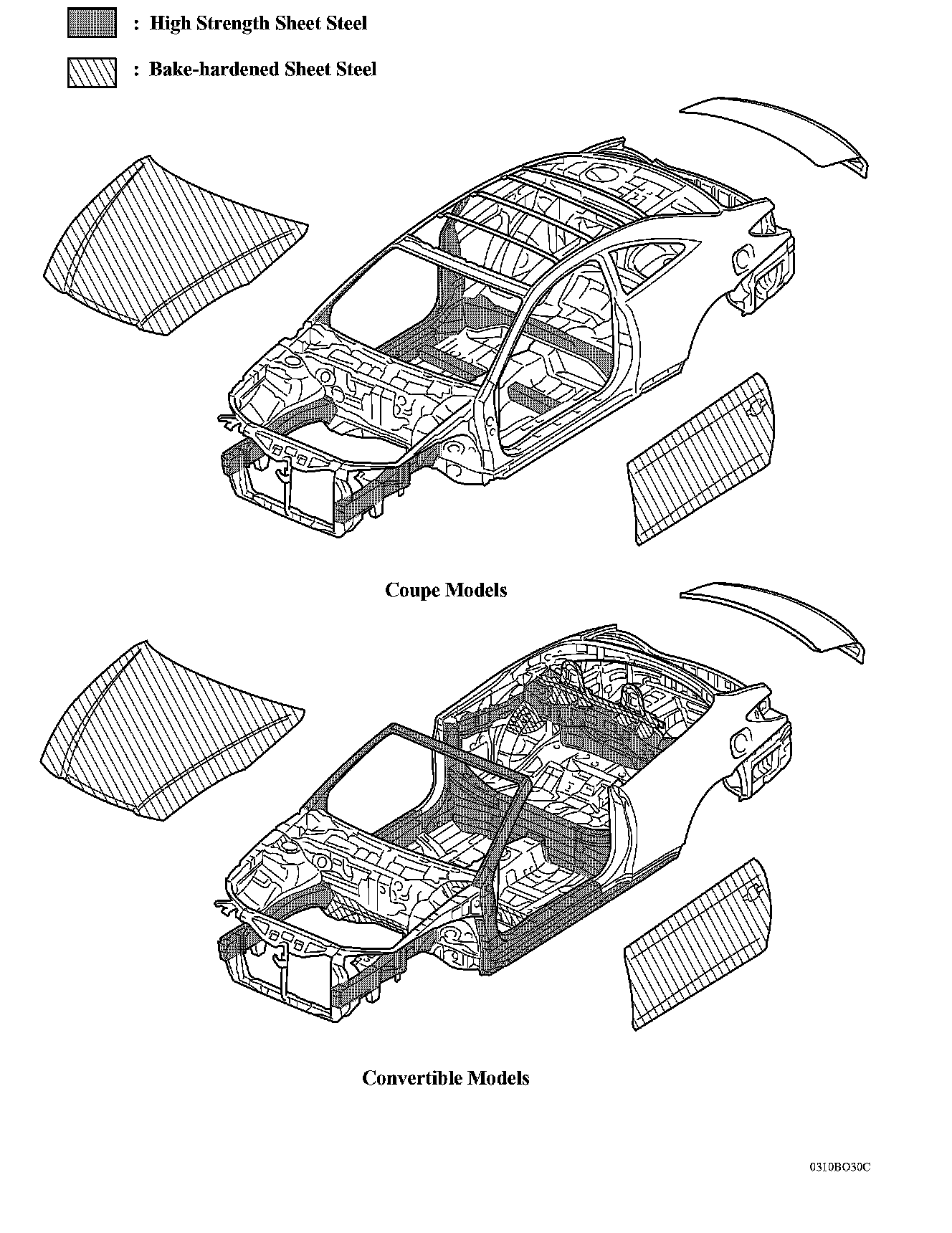 : High Strength Sheet Steel

: Bake-hardened Sheet Steel

Coupe Models

Convertible Models

0310BO30C