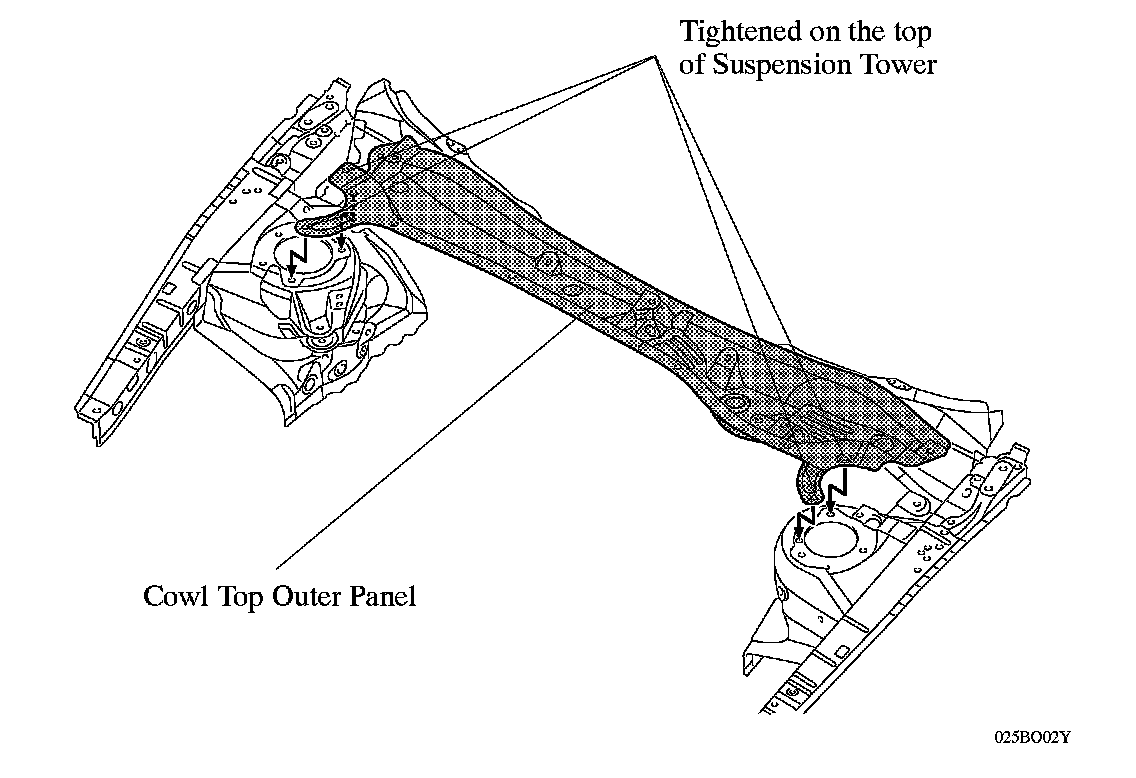 Tightened on the top of Suspension Tower

Cowl Top Outer Panel

025BO02Y