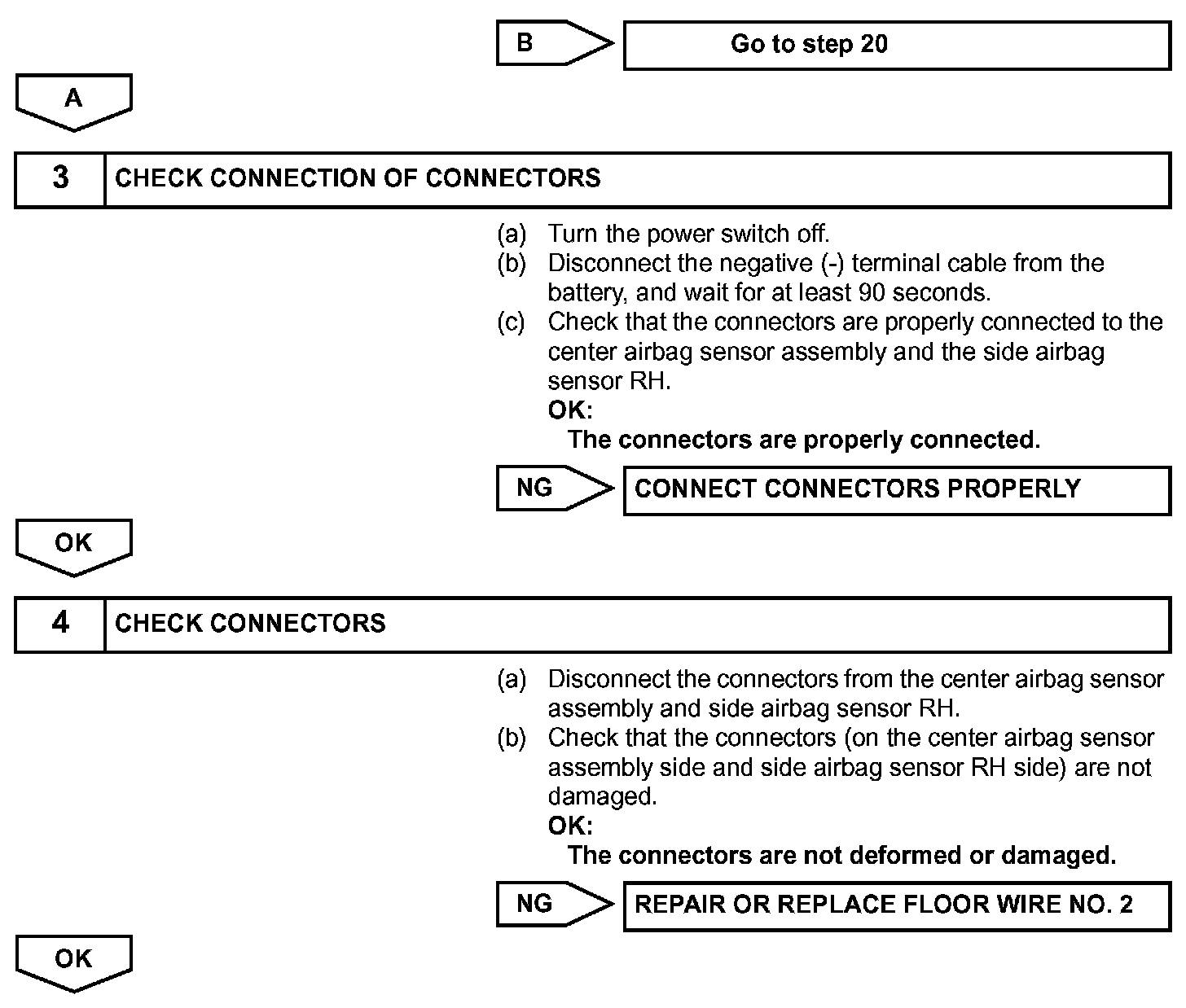 B

Go to step 20

A

3 CHECK CONNECTION OF CONNECTORS

(a) Turn the power switch off.
(b) Disconnect the negative (-) terminal cable from the battery, and wait for at least 90 seconds.
(c) Check that the connectors are properly connected to the center airbag sensor assembly and the side airbag sensor RH.
OK:
The connectors are properly connected.

NG

CONNECT CONNECTORS PROPERLY

OK

4 CHECK CONNECTORS

(a) Disconnect the connectors from the center airbag sensor assembly and side airbag sensor RH.
(b) Check that the connectors (on the center airbag sensor assembly side and side airbag sensor RH side) are not damaged.
OK:
The connectors are not deformed or damaged.

NG

REPAIR OR REPLACE FLOOR WIRE NO. 2

OK