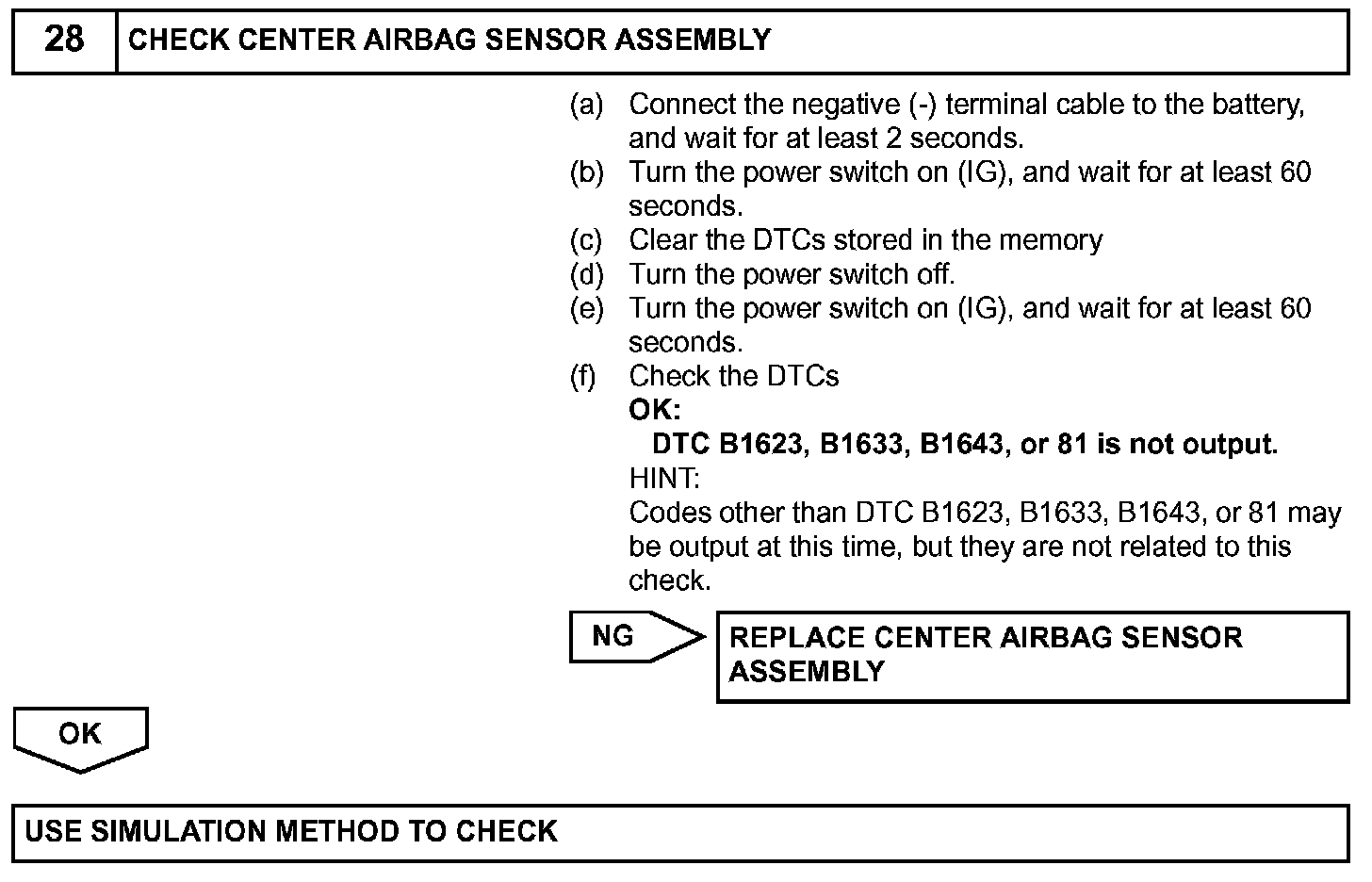 28 CHECK CENTER AIRBAG SENSOR ASSEMBLY

(a) Connect the negative (-) terminal cable to the battery, and wait for at least 2 seconds.
(b) Turn the power switch on (IG), and wait for at least 60 seconds.
(c) Clear the DTCs stored in the memory
(d) Turn the power switch off.
(e) Turn the power switch on (IG), and wait for at least 60 seconds.
(f) Check the DTCs
OK:
DTC B1623, B1633, B1643, or 81 is not output.
HINT:
Codes other than DTC B1623, B1633, B1643, or 81 may be output at this time, but they are not related to this check.

NG

REPLACE CENTER AIRBAG SENSOR ASSEMBLY

OK

USE SIMULATION METHOD TO CHECK