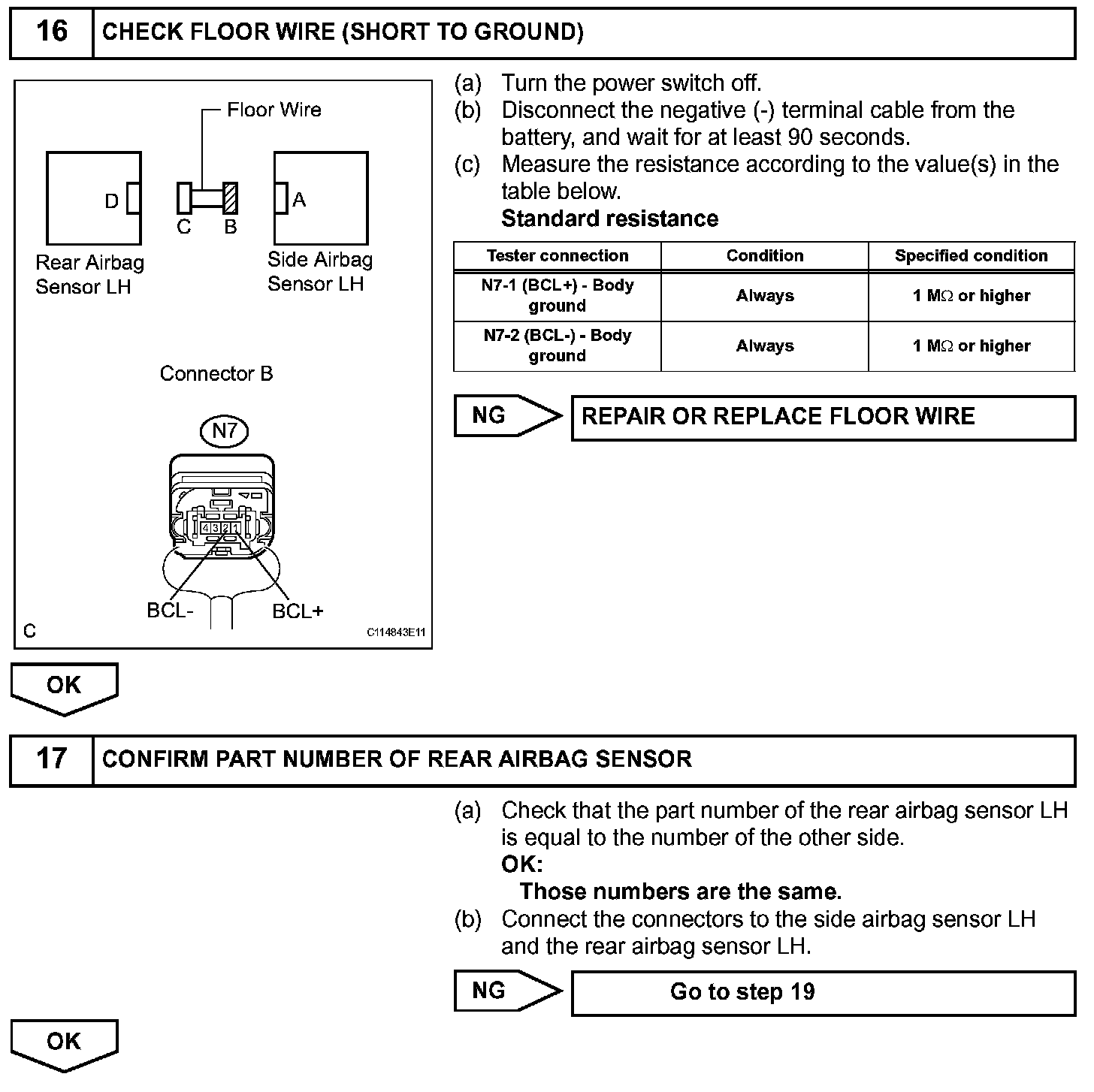 16 CHECK FLOOR WIRE (SHORT TO GROUND)

Floor Wire

D

C B

A

Rear Airbag Sensor LH

Side Airbag Sensor LH

Connector B

N7

4 3 2 1

BCL-

BCL+

C

C114843E11

(a) Turn the power switch off.
(b) Disconnect the negative (-) terminal cable from the battery, and wait for at least 90 seconds.
(c) Measure the resistance according to the value(s) in the table below.
Standard resistance

| Tester connection | Condition | Specified condition |
|---|---|---|
| N7-1 (BCL+) - Body ground | Always | 1 MΩ or higher |
| N7-2 (BCL-) - Body ground | Always | 1 MΩ or higher |

NG REPAIR OR REPLACE FLOOR WIRE

OK

17 CONFIRM PART NUMBER OF REAR AIRBAG SENSOR

(a) Check that the part number of the rear airbag sensor LH is equal to the number of the other side.
OK:
Those numbers are the same.
(b) Connect the connectors to the side airbag sensor LH and the rear airbag sensor LH.

NG Go to step 19

OK