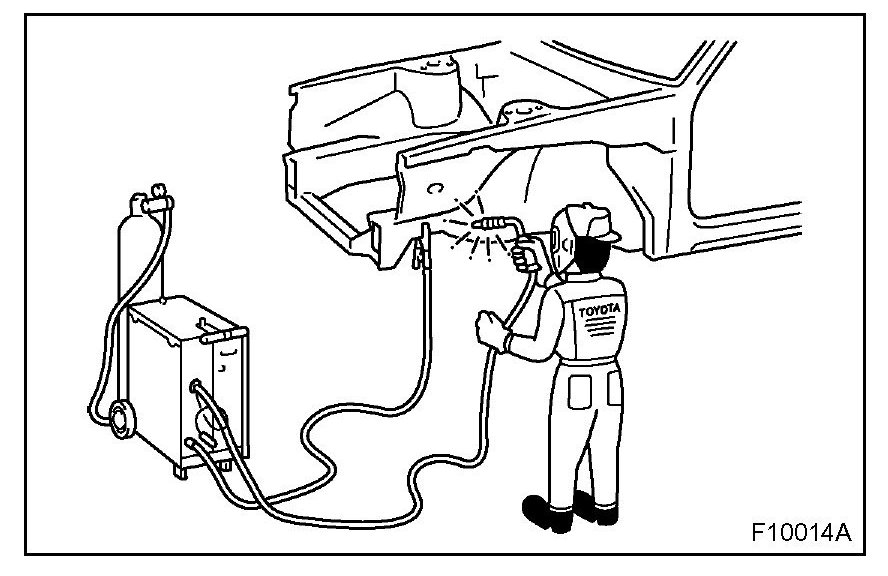 TOYOTA

F10014A