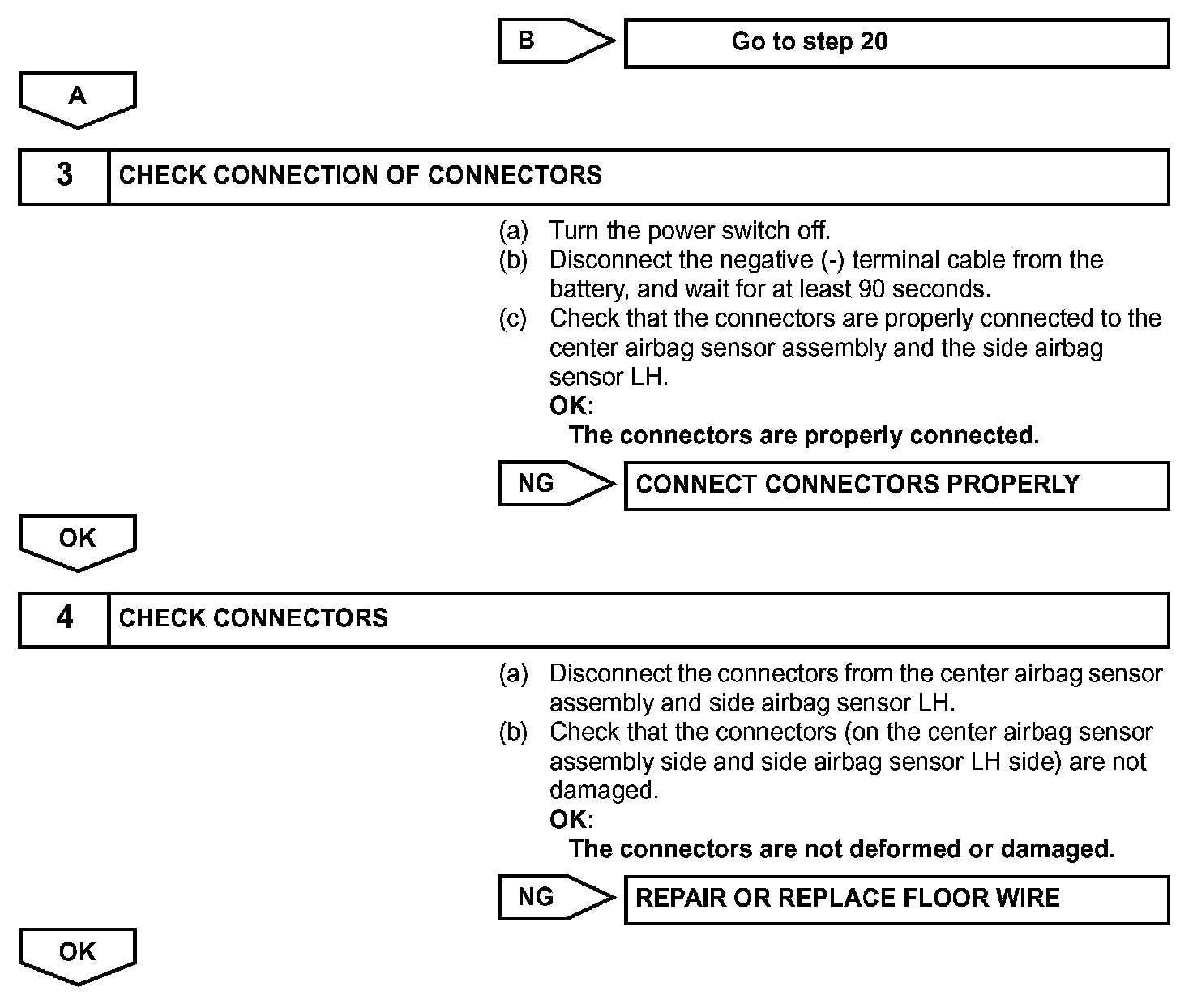 B

Go to step 20

A

3 CHECK CONNECTION OF CONNECTORS

(a) Turn the power switch off.
(b) Disconnect the negative (-) terminal cable from the battery, and wait for at least 90 seconds.
(c) Check that the connectors are properly connected to the center airbag sensor assembly and the side airbag sensor LH.
OK:
The connectors are properly connected.

NG

CONNECT CONNECTORS PROPERLY

OK

4 CHECK CONNECTORS

(a) Disconnect the connectors from the center airbag sensor assembly and side airbag sensor LH.
(b) Check that the connectors (on the center airbag sensor assembly side and side airbag sensor LH side) are not damaged.
OK:
The connectors are not deformed or damaged.

NG

REPAIR OR REPLACE FLOOR WIRE

OK