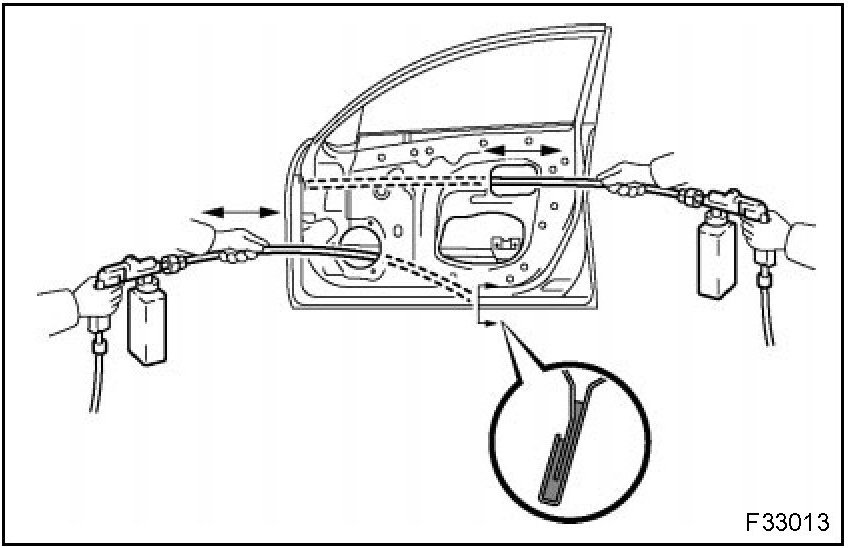 F33013