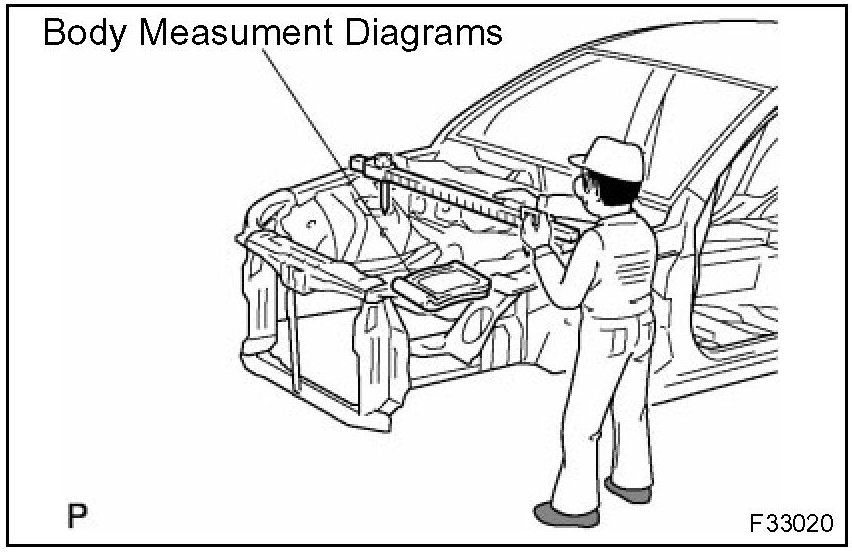 Body Measument Diagrams

P

F33020