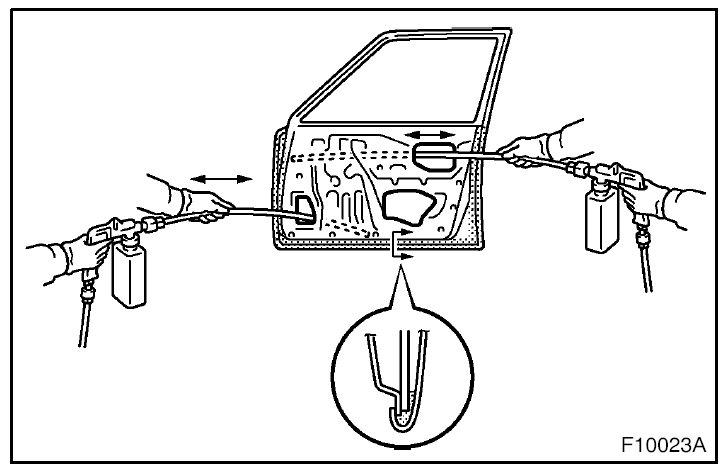 F10023A