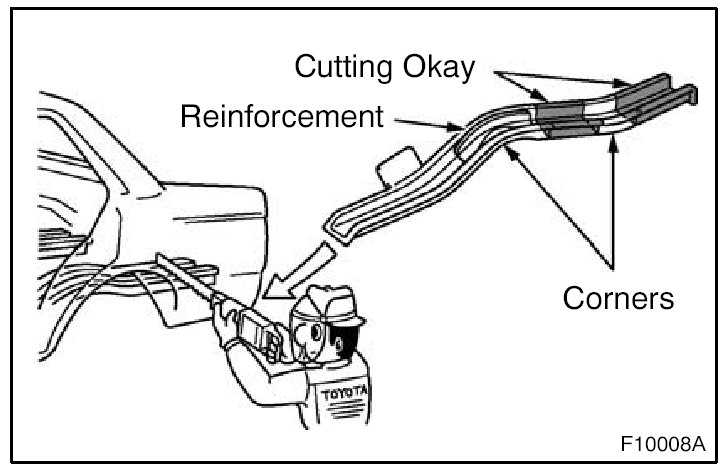 Cutting Okay
Reinforcement
Corners
TOYOTA
F10008A