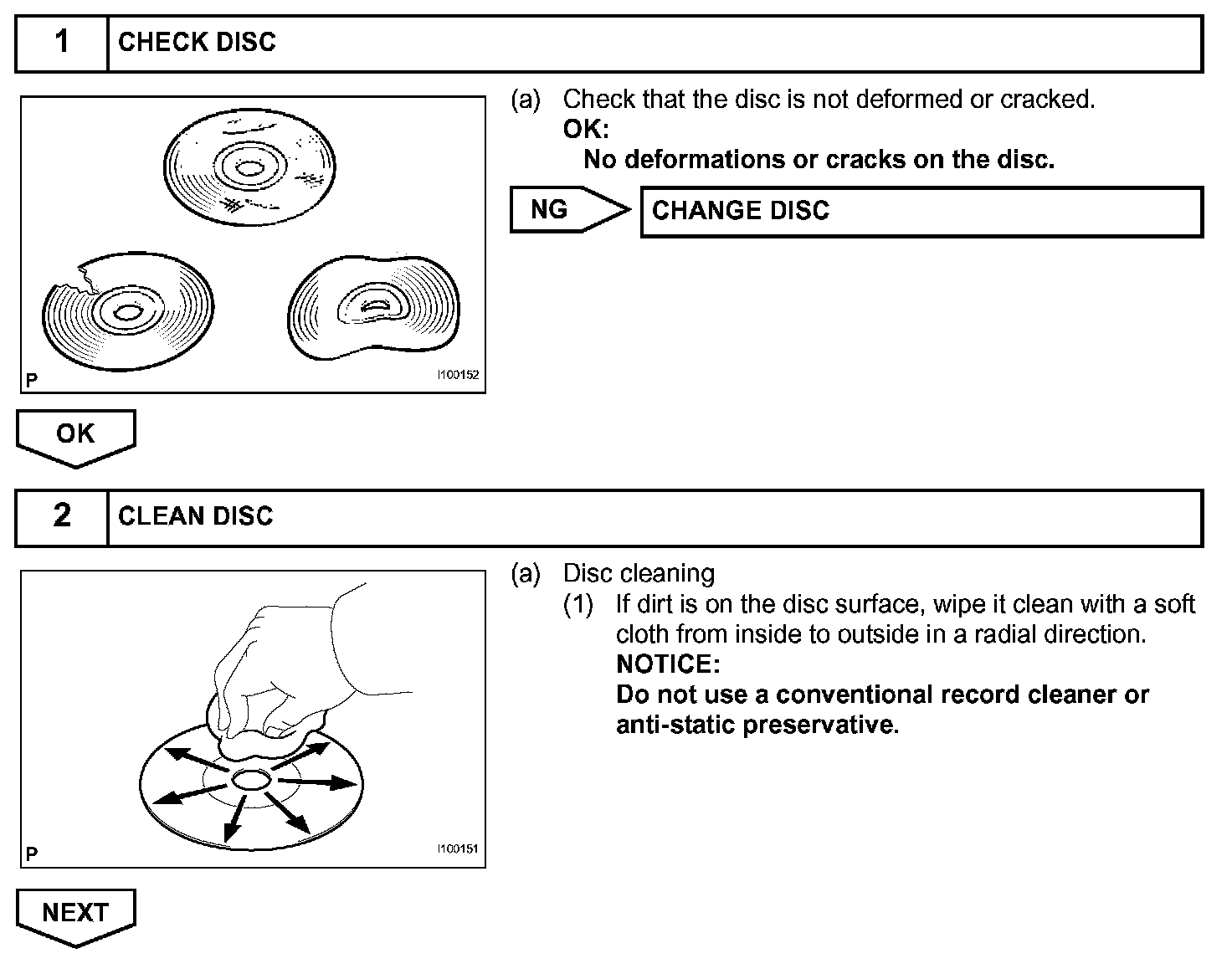 1 CHECK DISC

P

I100152

(a) Check that the disc is not deformed or cracked.
OK:
No deformations or cracks on the disc.

NG

CHANGE DISC

OK

2 CLEAN DISC

P

I100151

(a) Disc cleaning
(1) If dirt is on the disc surface, wipe it clean with a soft cloth from inside to outside in a radial direction.
NOTICE:
Do not use a conventional record cleaner or anti-static preservative.

NEXT