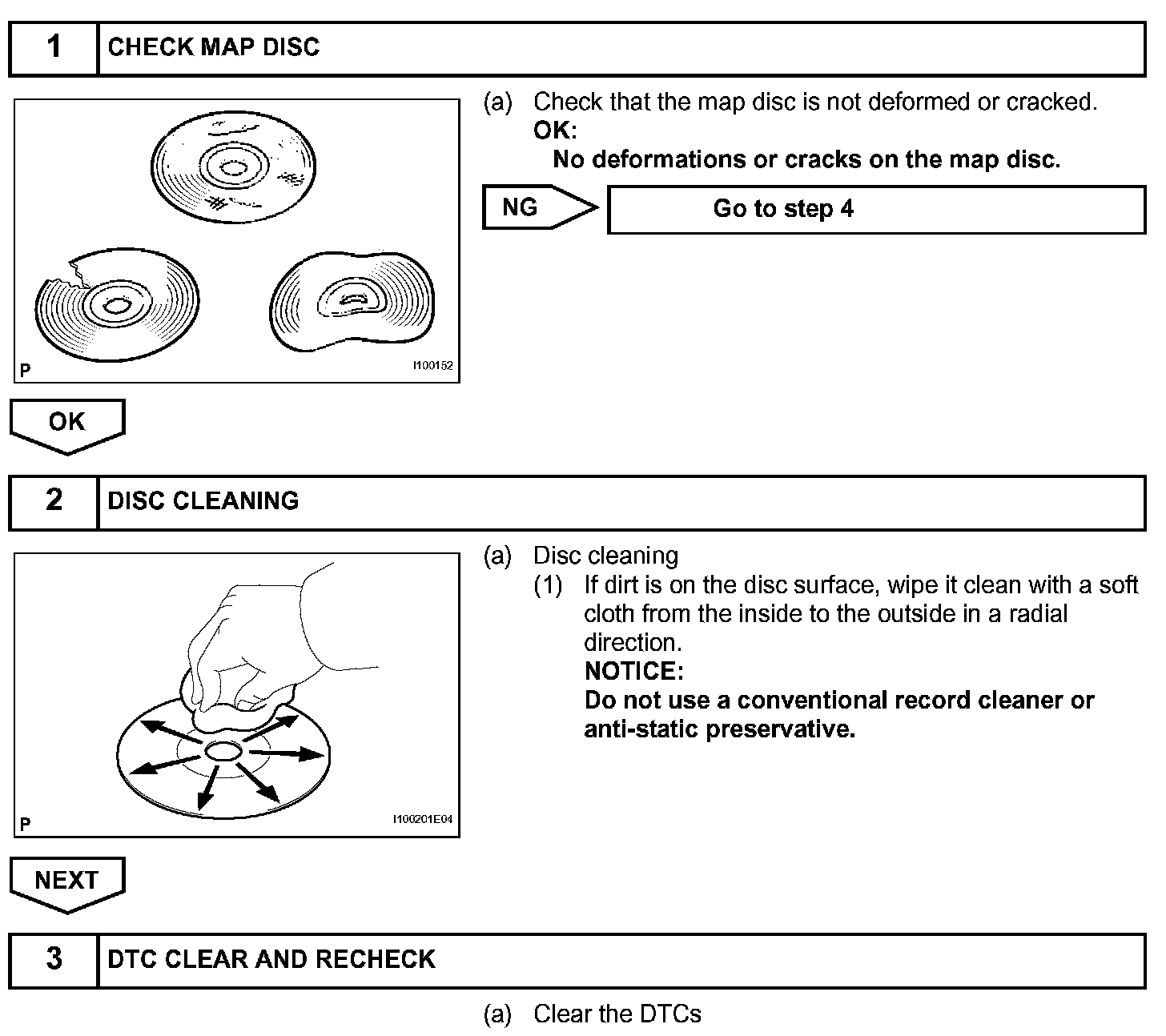 1 CHECK MAP DISC

P I100152

(a) Check that the map disc is not deformed or cracked.
OK:
No deformations or cracks on the map disc.

NG Go to step 4

OK

2 DISC CLEANING

P I100201E04

(a) Disc cleaning
(1) If dirt is on the disc surface, wipe it clean with a soft cloth from the inside to the outside in a radial direction.
NOTICE:
Do not use a conventional record cleaner or anti-static preservative.

NEXT

3 DTC CLEAR AND RECHECK

(a) Clear the DTCs