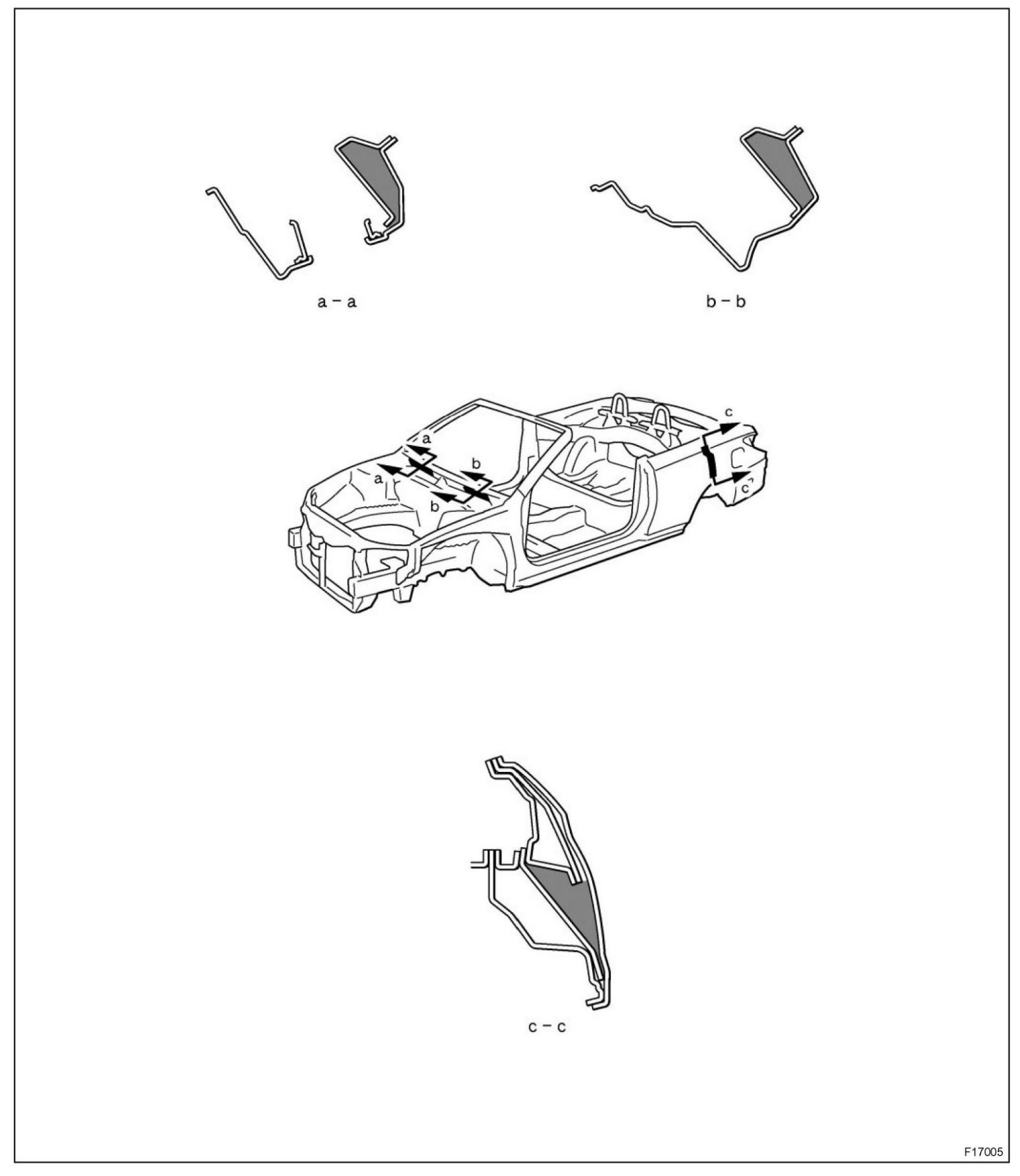 a – a

b – b

a
a
b
b
c
c

c – c

F17005