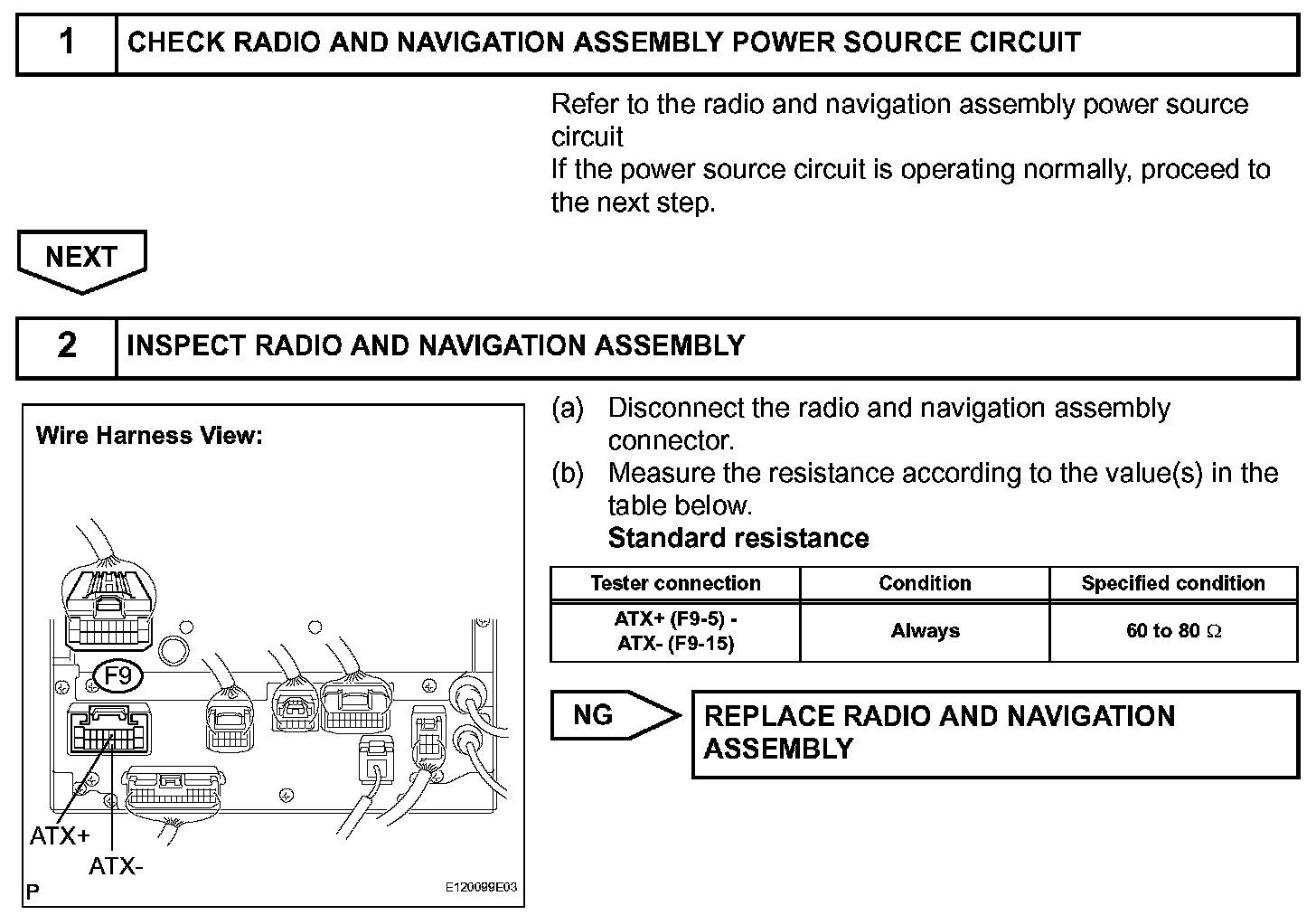 1 CHECK RADIO AND NAVIGATION ASSEMBLY POWER SOURCE CIRCUIT

Refer to the radio and navigation assembly power source circuit
If the power source circuit is operating normally, proceed to the next step.

NEXT

2 INSPECT RADIO AND NAVIGATION ASSEMBLY

Wire Harness View:

F9

ATX+

ATX-

P

E120099E03

(a) Disconnect the radio and navigation assembly connector.

(b) Measure the resistance according to the value(s) in the table below.

Standard resistance

| Tester connection | Condition | Specified condition |
|---|---|---|
| ATX+ (F9-5) - ATX- (F9-15) | Always | 60 to 80 $\Omega$ |

NG

REPLACE RADIO AND NAVIGATION ASSEMBLY