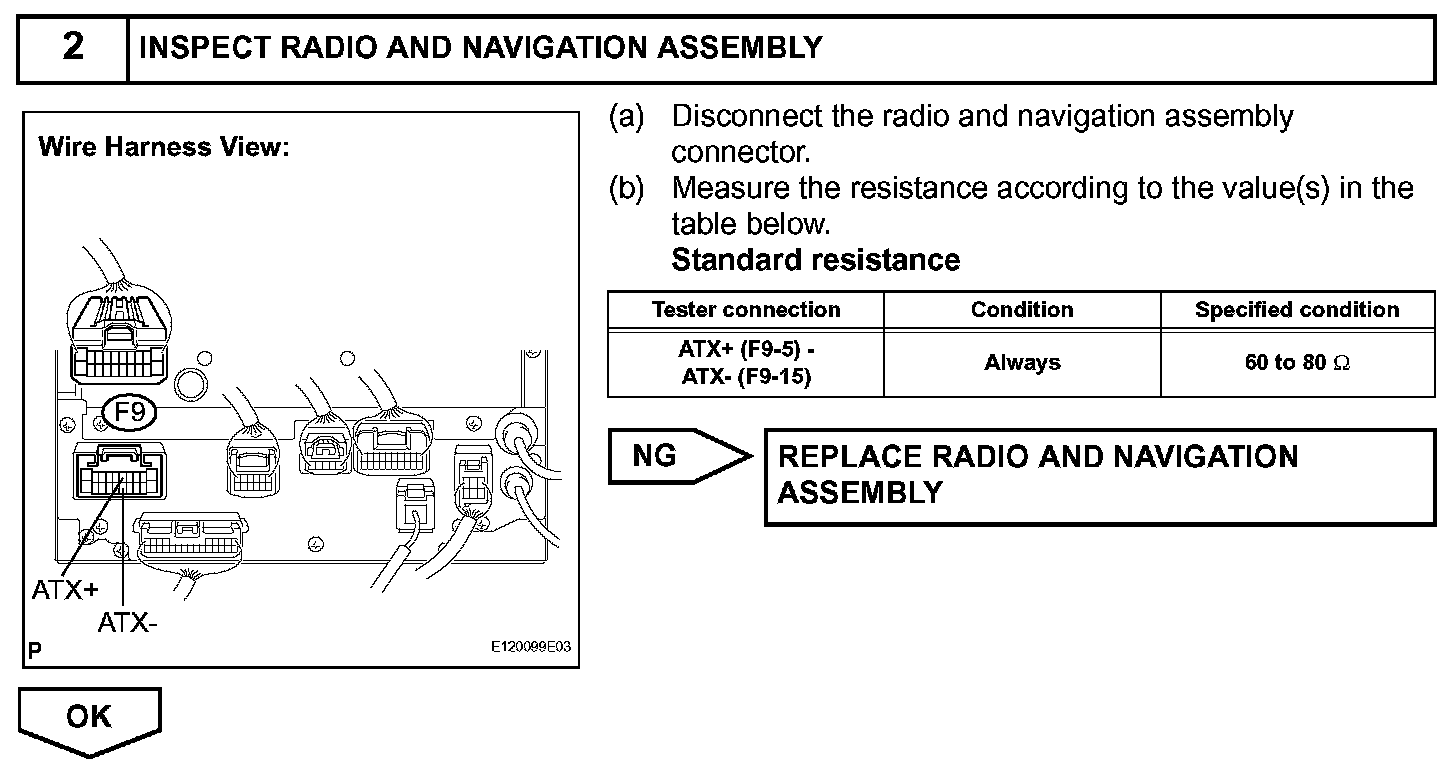 2 INSPECT RADIO AND NAVIGATION ASSEMBLY

Wire Harness View:

F9

ATX+

ATX-

P

E120099E03

(a) Disconnect the radio and navigation assembly connector.

(b) Measure the resistance according to the value(s) in the table below.

Standard resistance

| Tester connection | Condition | Specified condition |
|---|---|---|
| ATX+ (F9-5) - ATX- (F9-15) | Always | 60 to 80 $\Omega$ |

NG

REPLACE RADIO AND NAVIGATION ASSEMBLY

OK