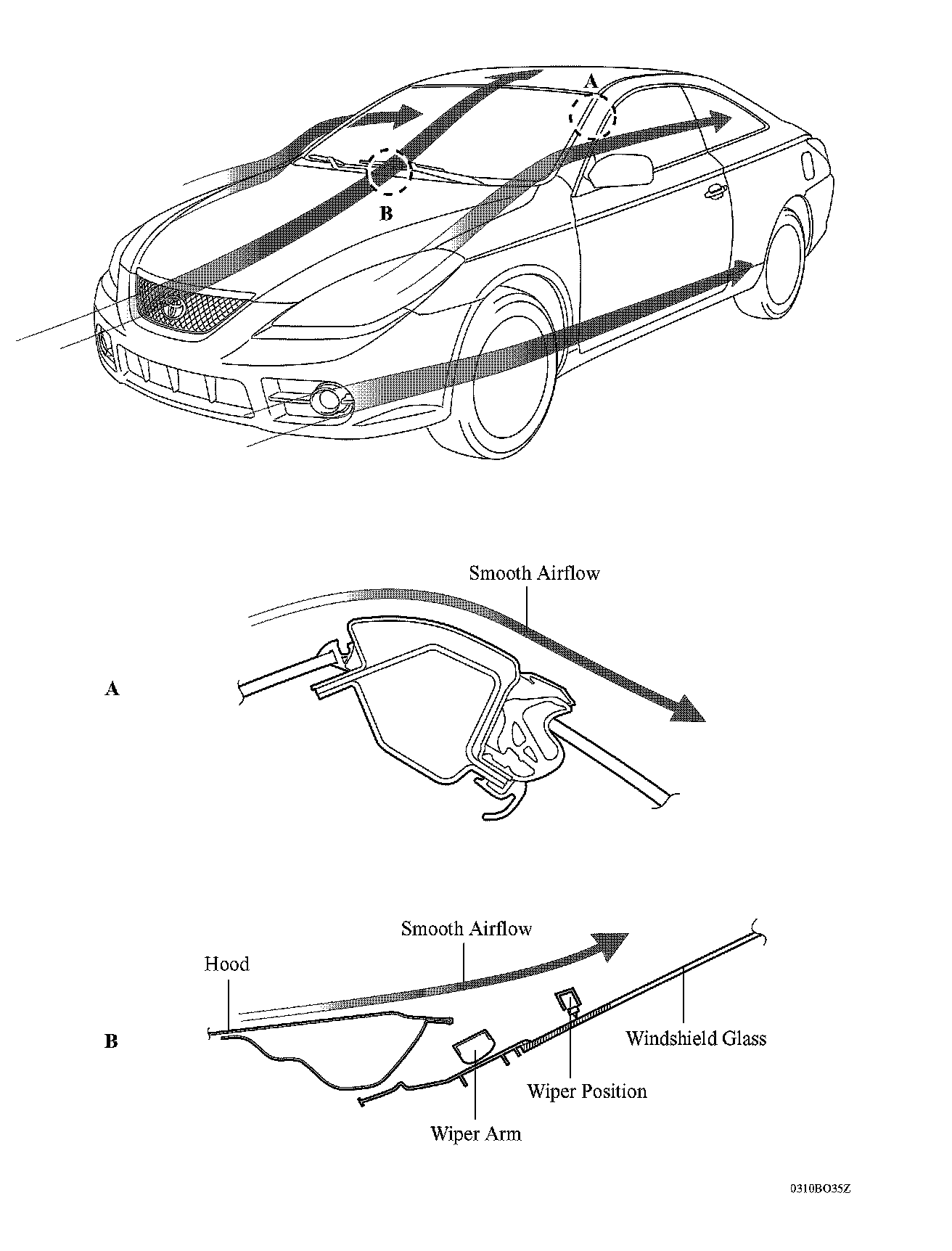 A

B

Smooth Airflow

A

Smooth Airflow

Hood

B

Windshield Glass

Wiper Position

Wiper Arm

0310BO35Z