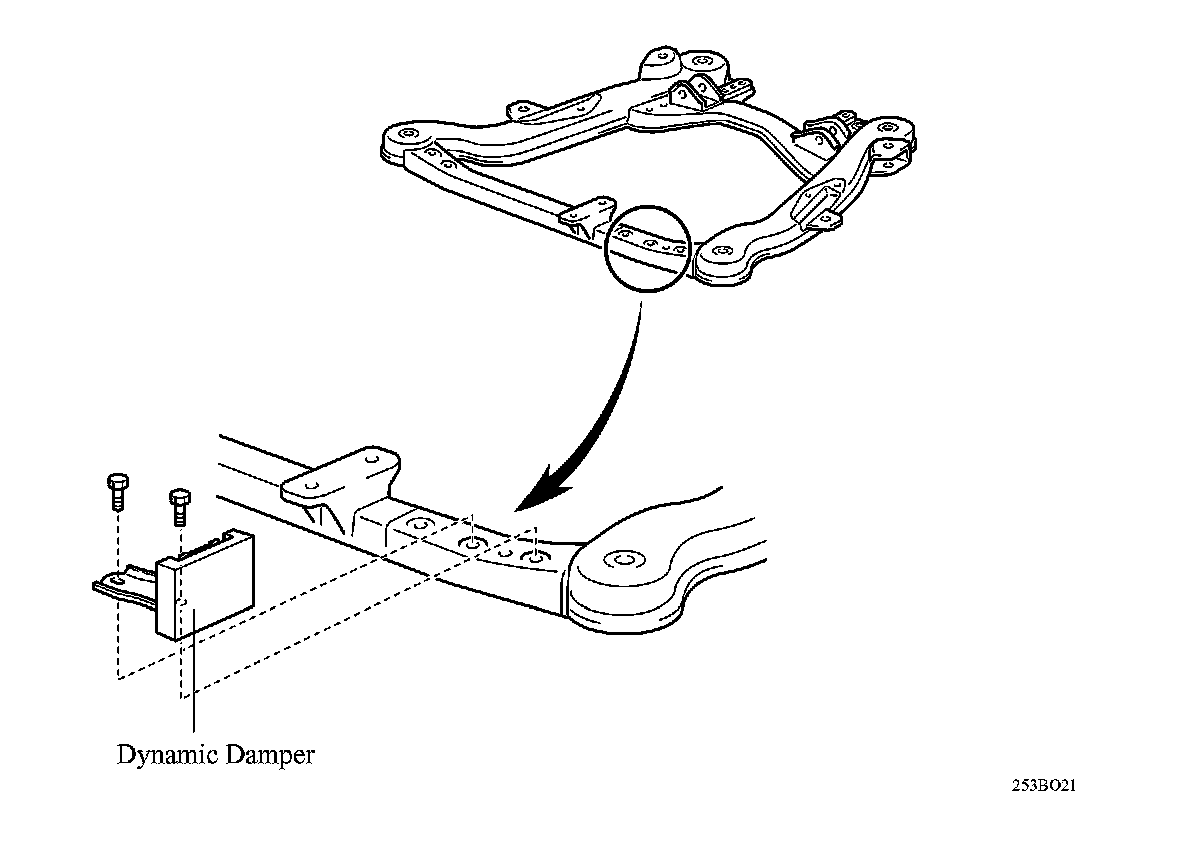 Dynamic Damper

253BO21