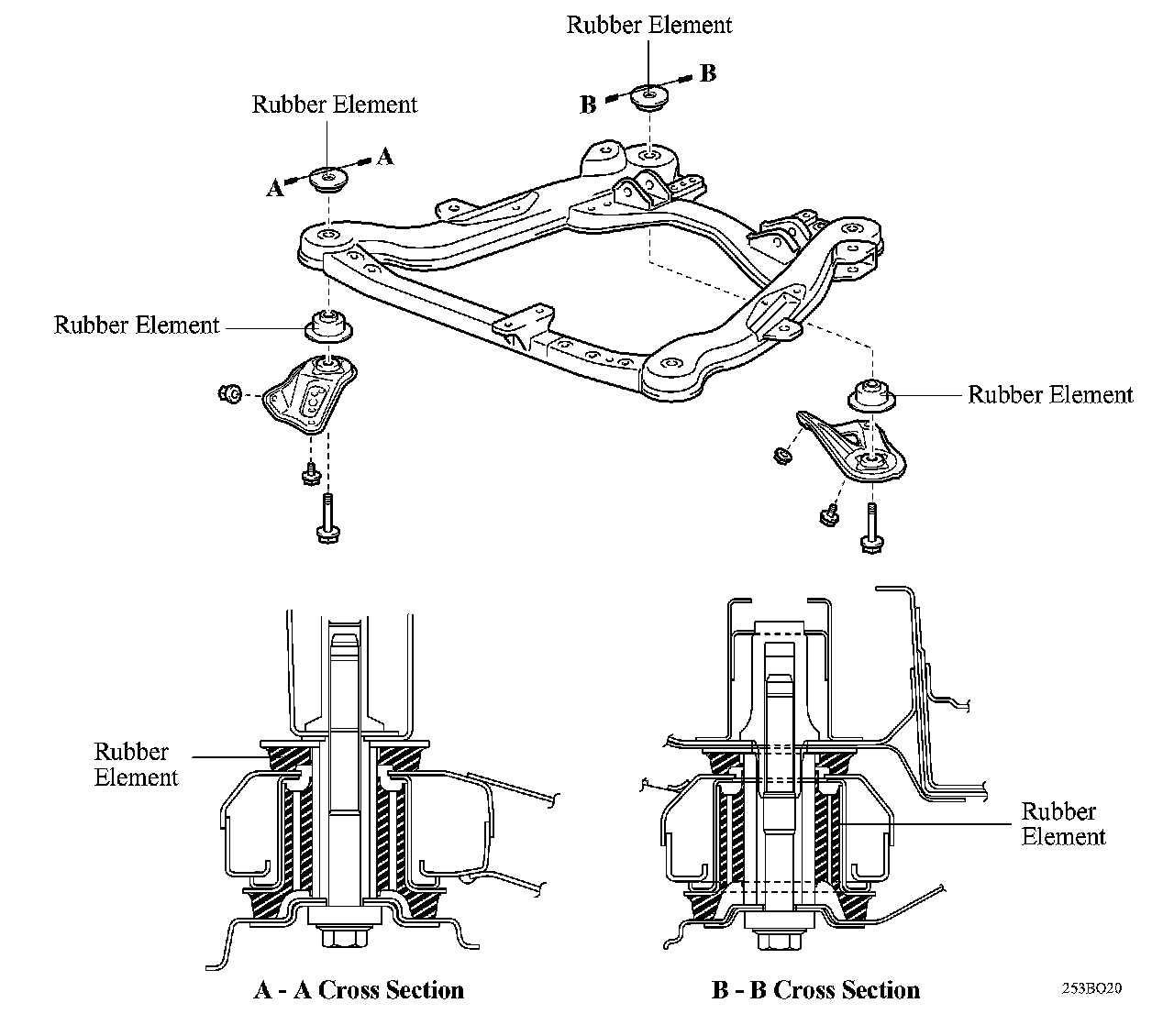 Rubber Element

B

B

Rubber Element

A

A

Rubber Element

Rubber Element

Rubber Element

Rubber Element

A - A Cross Section

B - B Cross Section

253BO20